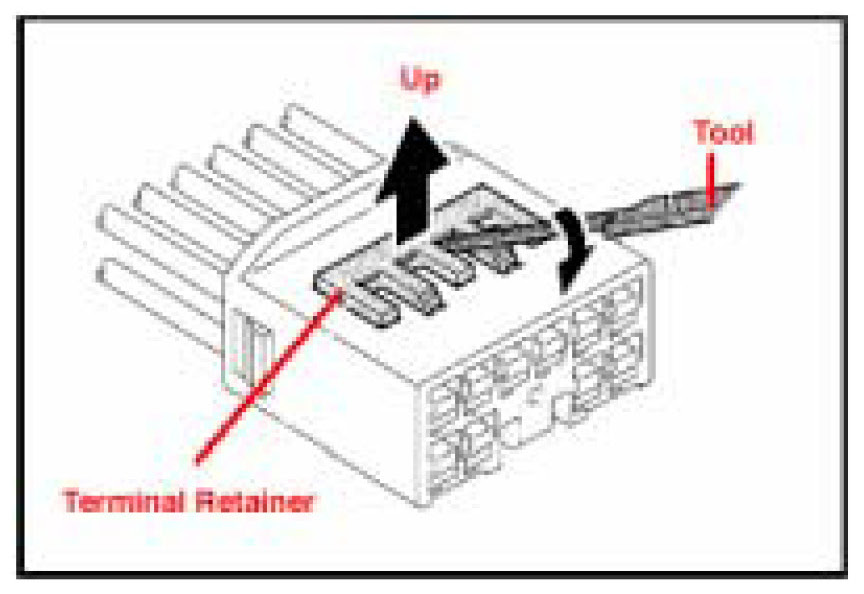 Up
Tool
Terminal Retainer