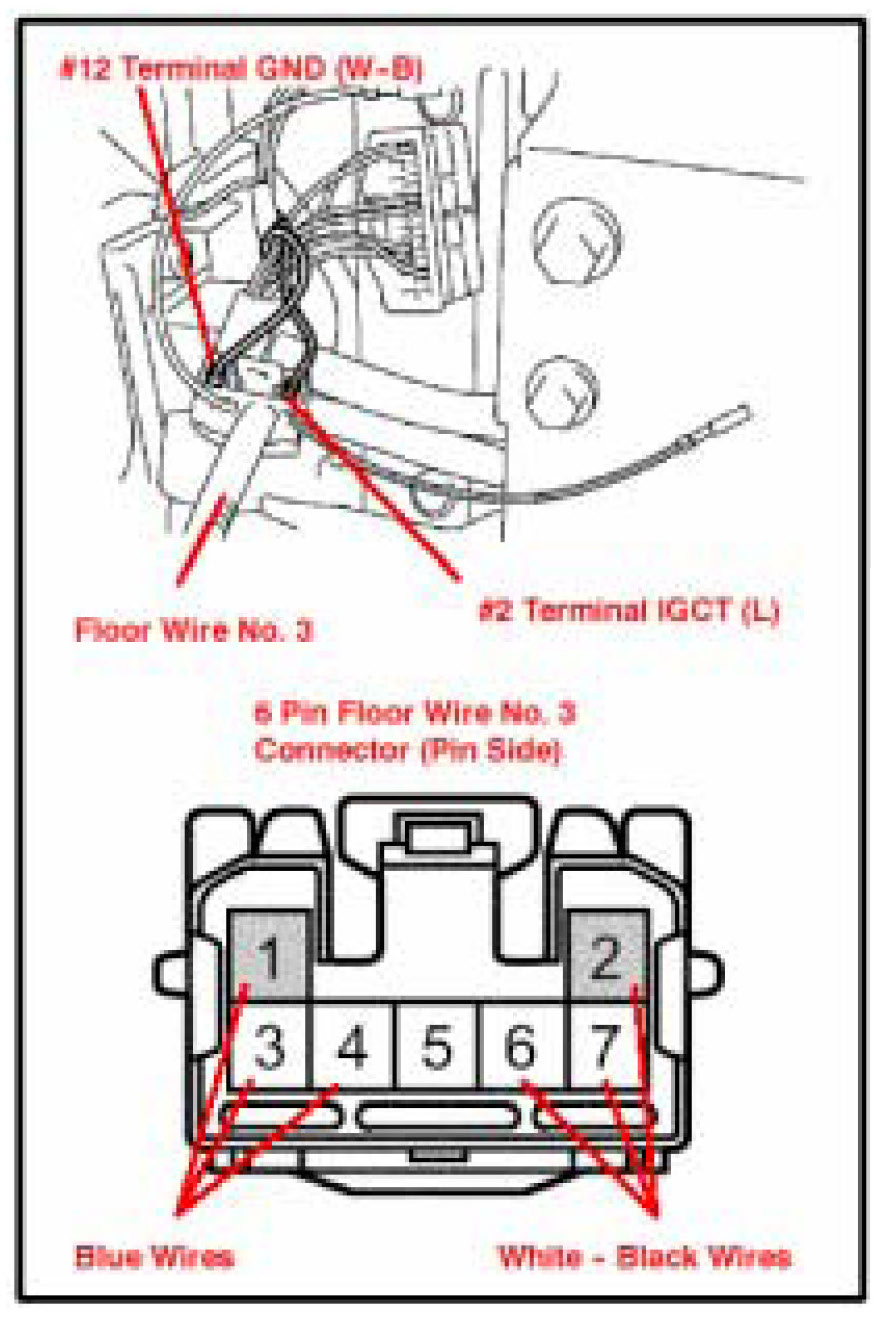 #12 Terminal GND (W-B)

Floor Wire No. 3

#2 Terminal IGCT (L)

6 Pin Floor Wire No. 3 Connector (Pin Side)

1 2 3 4 5 6 7

Blue Wires

White - Black Wires