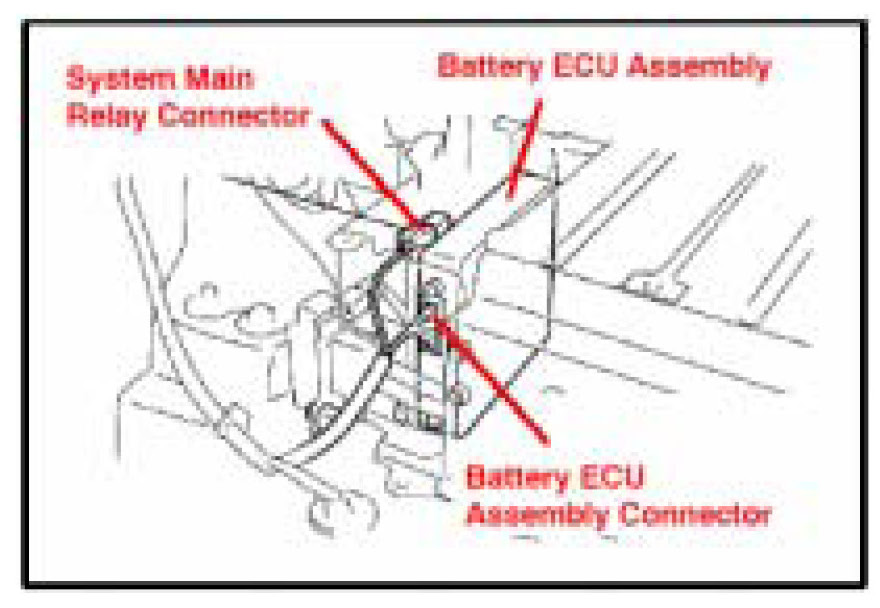 System Main Relay Connector

Battery ECU Assembly

Battery ECU Assembly Connector