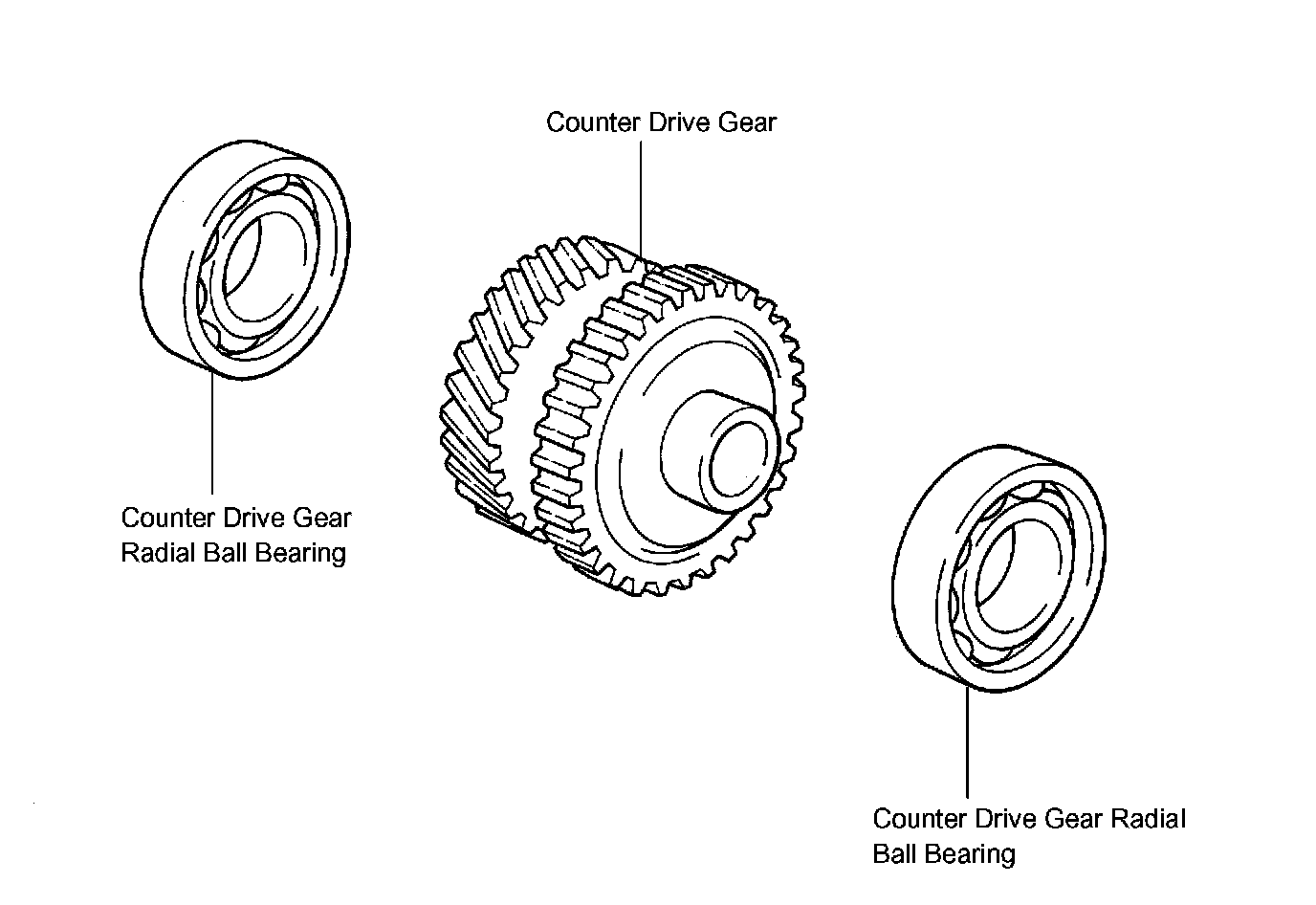 Counter Drive Gear

Counter Drive Gear
Radial Ball Bearing

Counter Drive Gear Radial
Ball Bearing