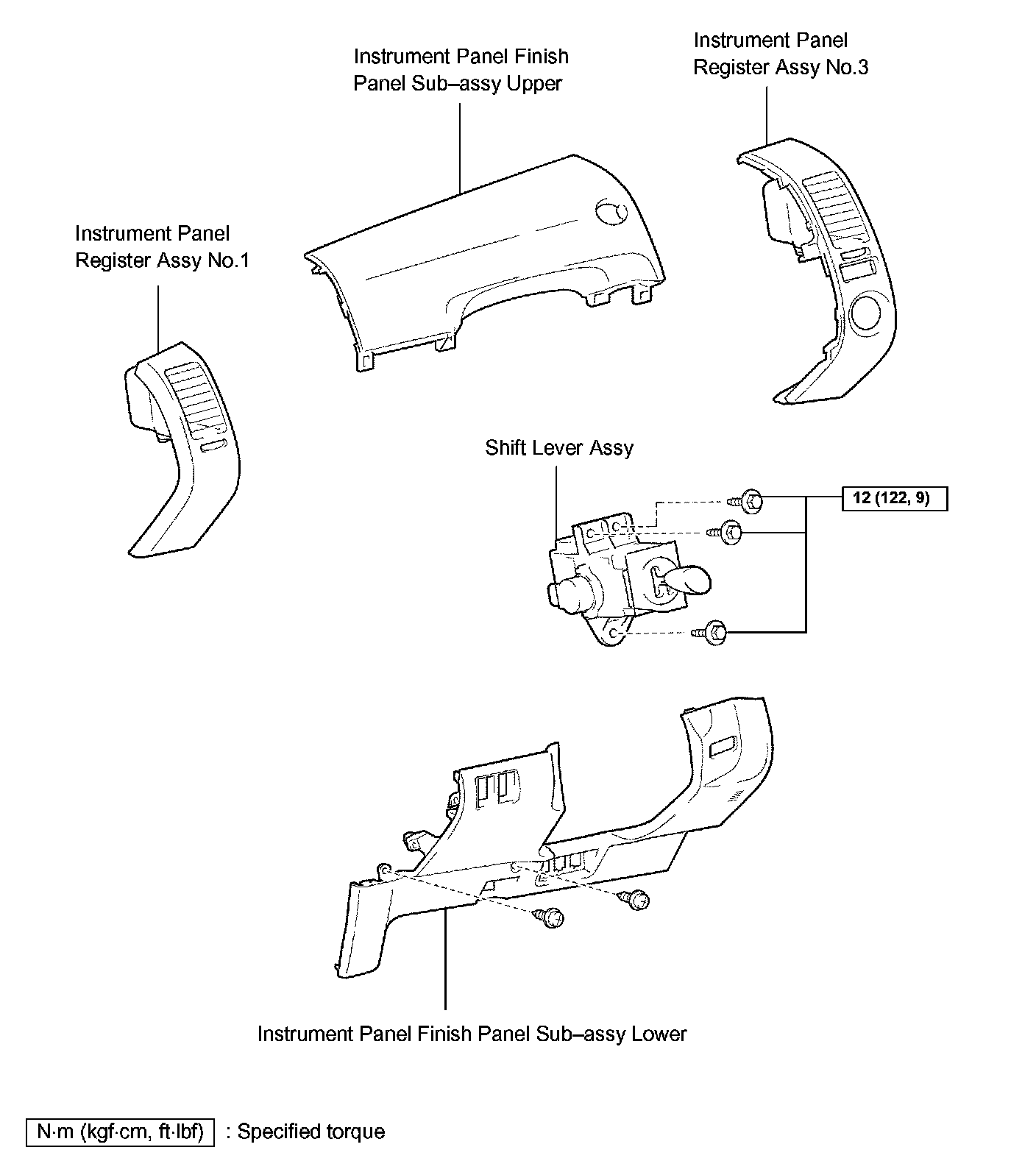 Instrument Panel Finish Panel Sub–assy Upper

Instrument Panel Register Assy No.3

Instrument Panel Register Assy No.1

Shift Lever Assy

12 (122, 9)

Instrument Panel Finish Panel Sub–assy Lower

N·m (kgf·cm, ft·lbf) : Specified torque