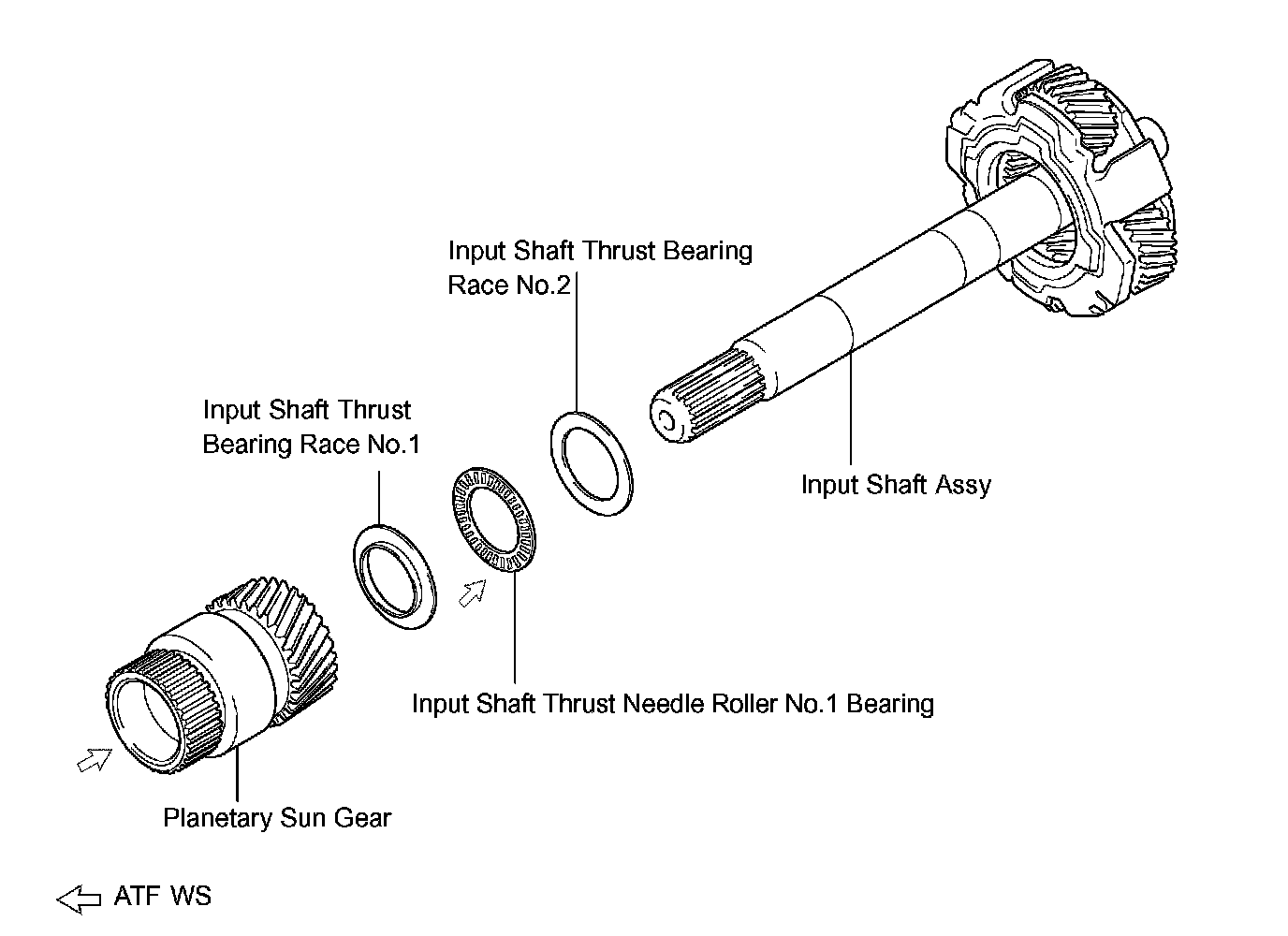 Input Shaft Thrust Bearing Race No.2

Input Shaft Thrust Bearing Race No.1

Input Shaft Assy

Input Shaft Thrust Needle Roller No.1 Bearing

Planetary Sun Gear

ATF WS