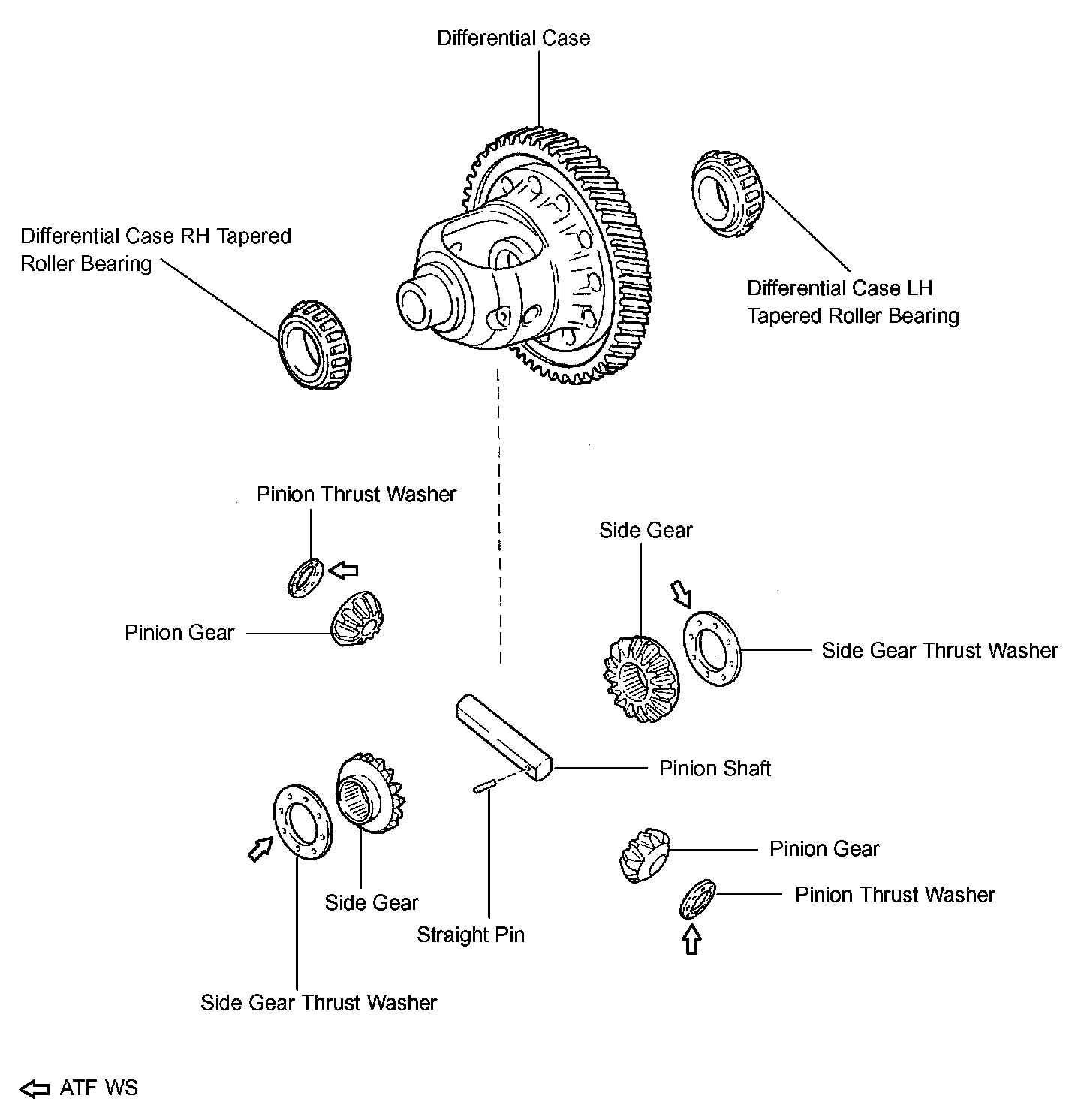 Differential Case

Differential Case RH Tapered Roller Bearing

Differential Case LH Tapered Roller Bearing

Pinion Thrust Washer

Side Gear

Pinion Gear

Side Gear Thrust Washer

Pinion Shaft

Pinion Gear

Pinion Thrust Washer

Side Gear

Straight Pin

Side Gear Thrust Washer

ATF WS