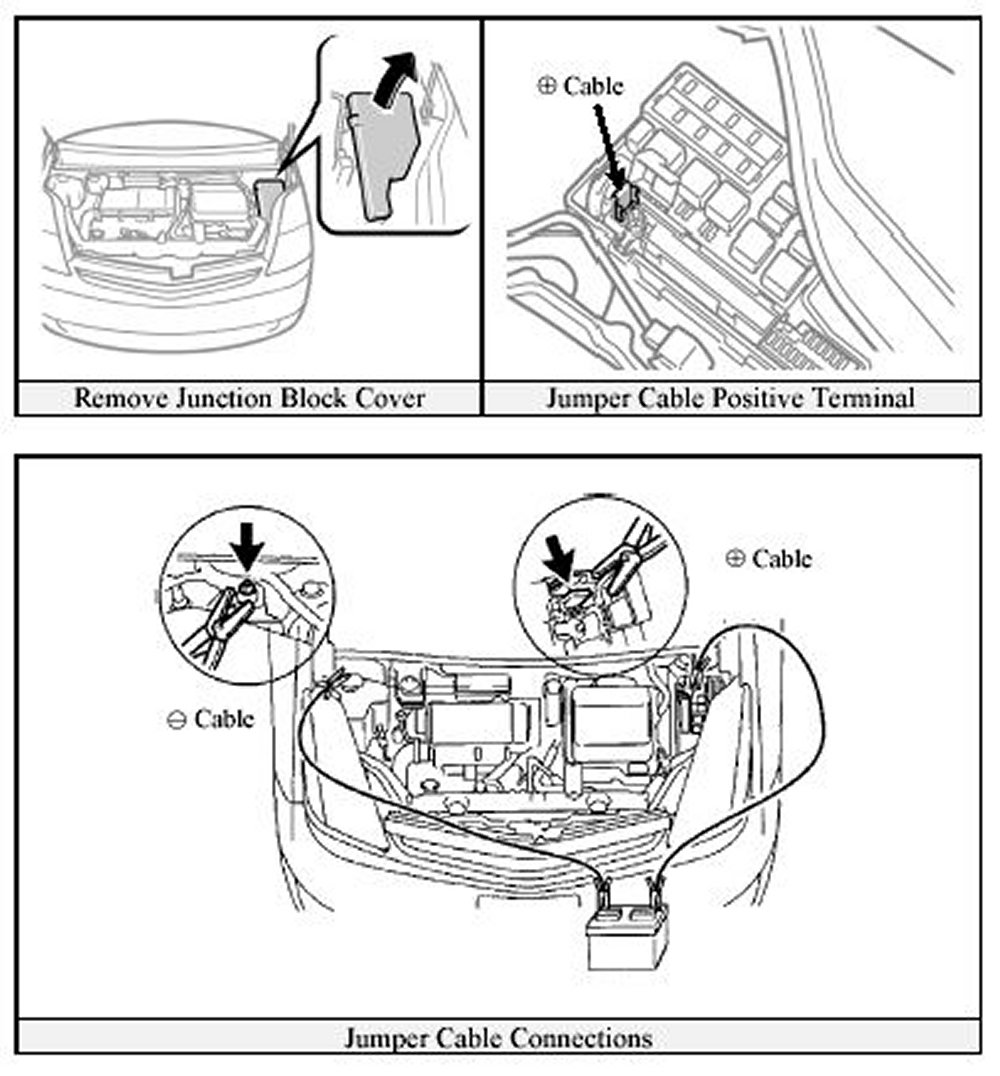 ⊕ Cable

Remove Junction Block Cover

Jumper Cable Positive Terminal

⊕ Cable

⊖ Cable

Jumper Cable Connections