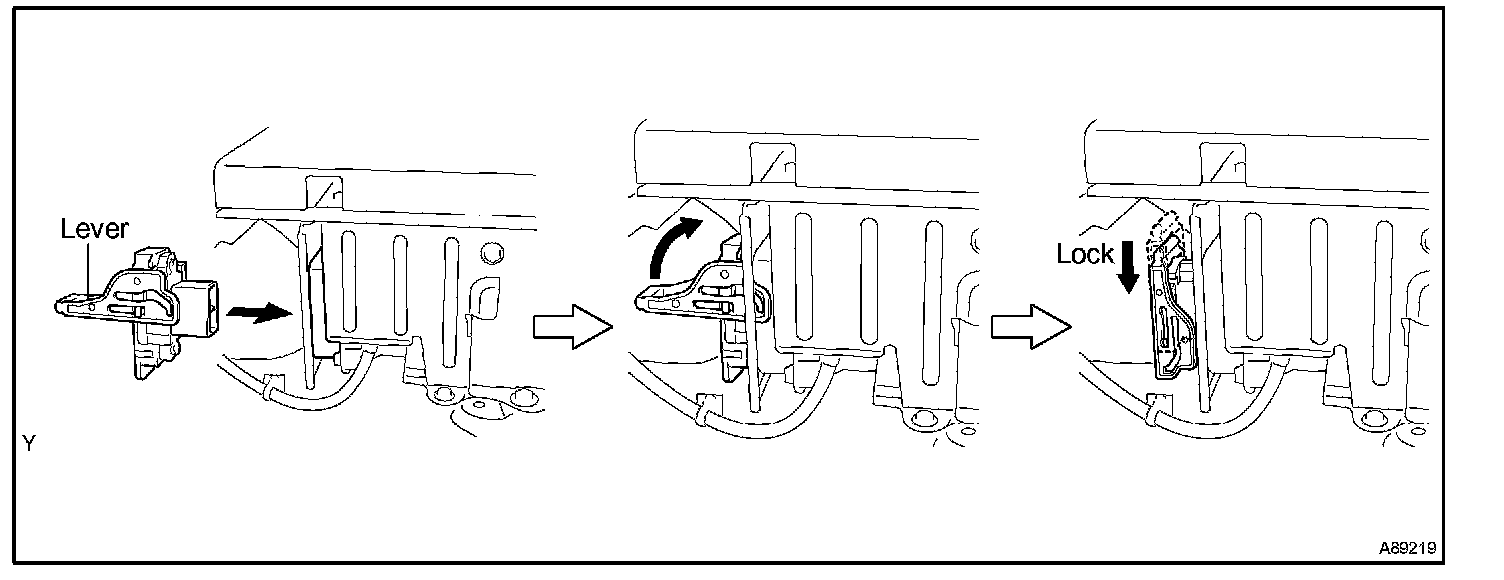 Lever

Lock

Y

A89219