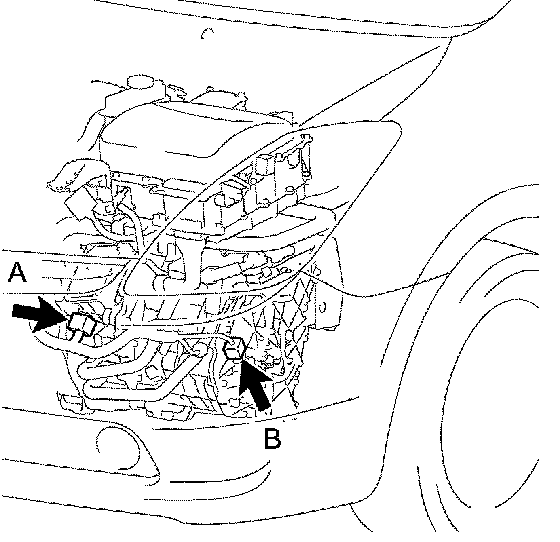 A
B