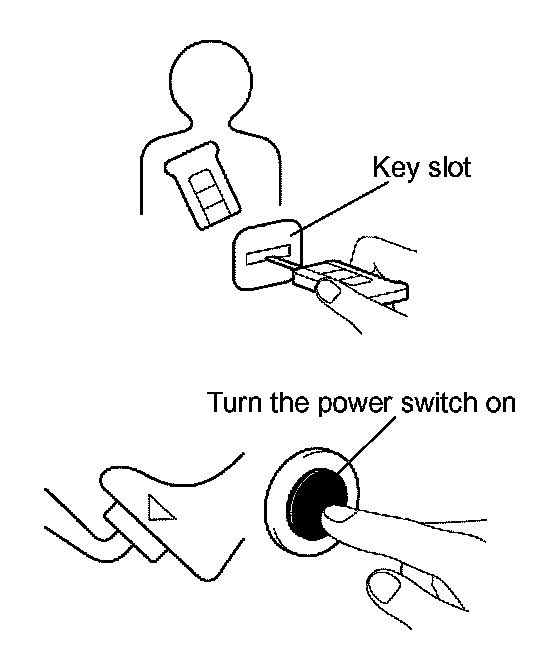 Key slot

Turn the power switch on