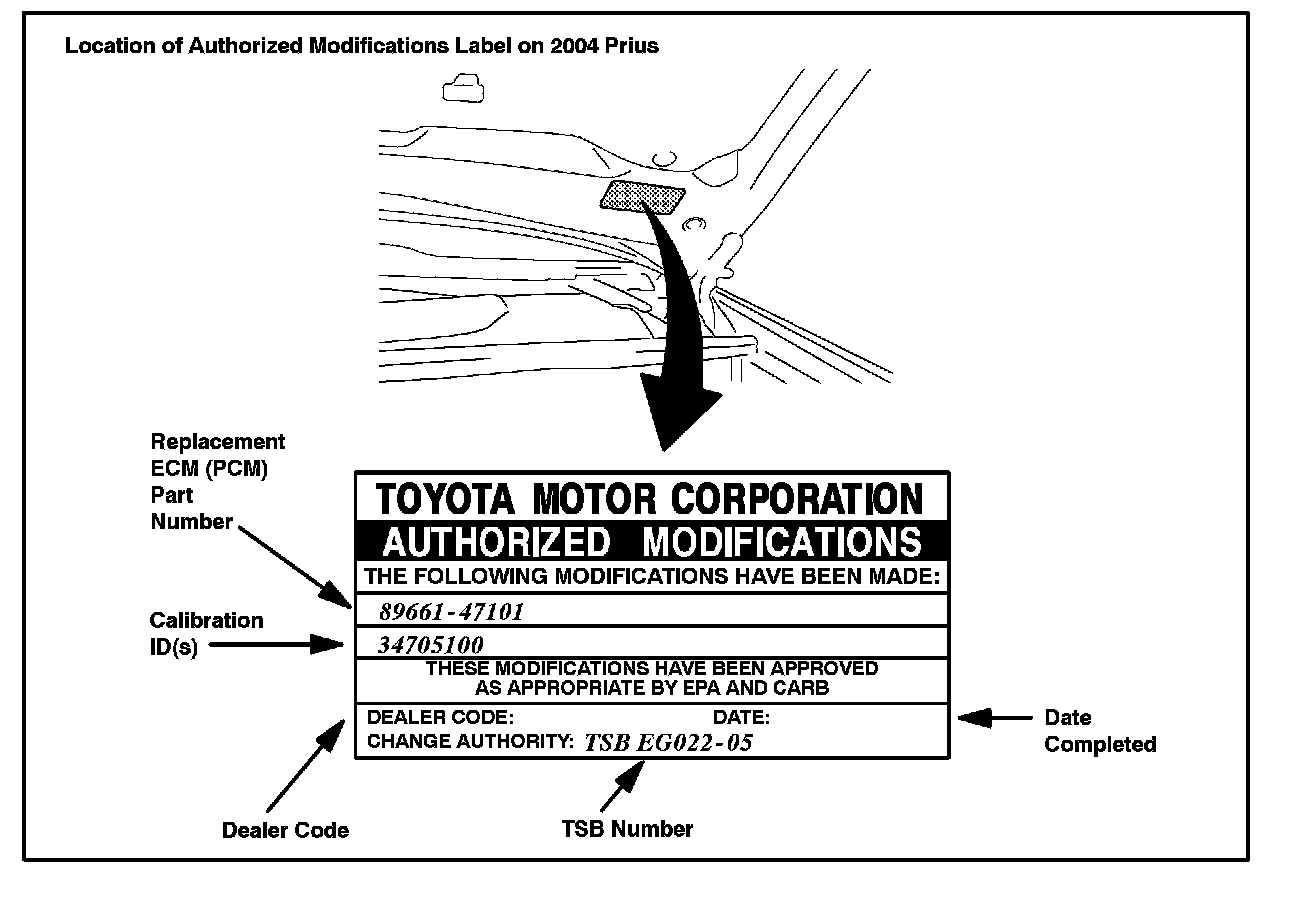 Location of Authorized Modifications Label on 2004 Prius

Replacement ECM (PCM) Part Number

Calibration ID(s)

TOYOTA MOTOR CORPORATION
AUTHORIZED MODIFICATIONS
THE FOLLOWING MODIFICATIONS HAVE BEEN MADE:
89661-47101
34705100
THESE MODIFICATIONS HAVE BEEN APPROVED AS APPROPRIATE BY EPA AND CARB
DEALER CODE: DATE:
CHANGE AUTHORITY: TSB EG022-05

Date Completed

Dealer Code

TSB Number