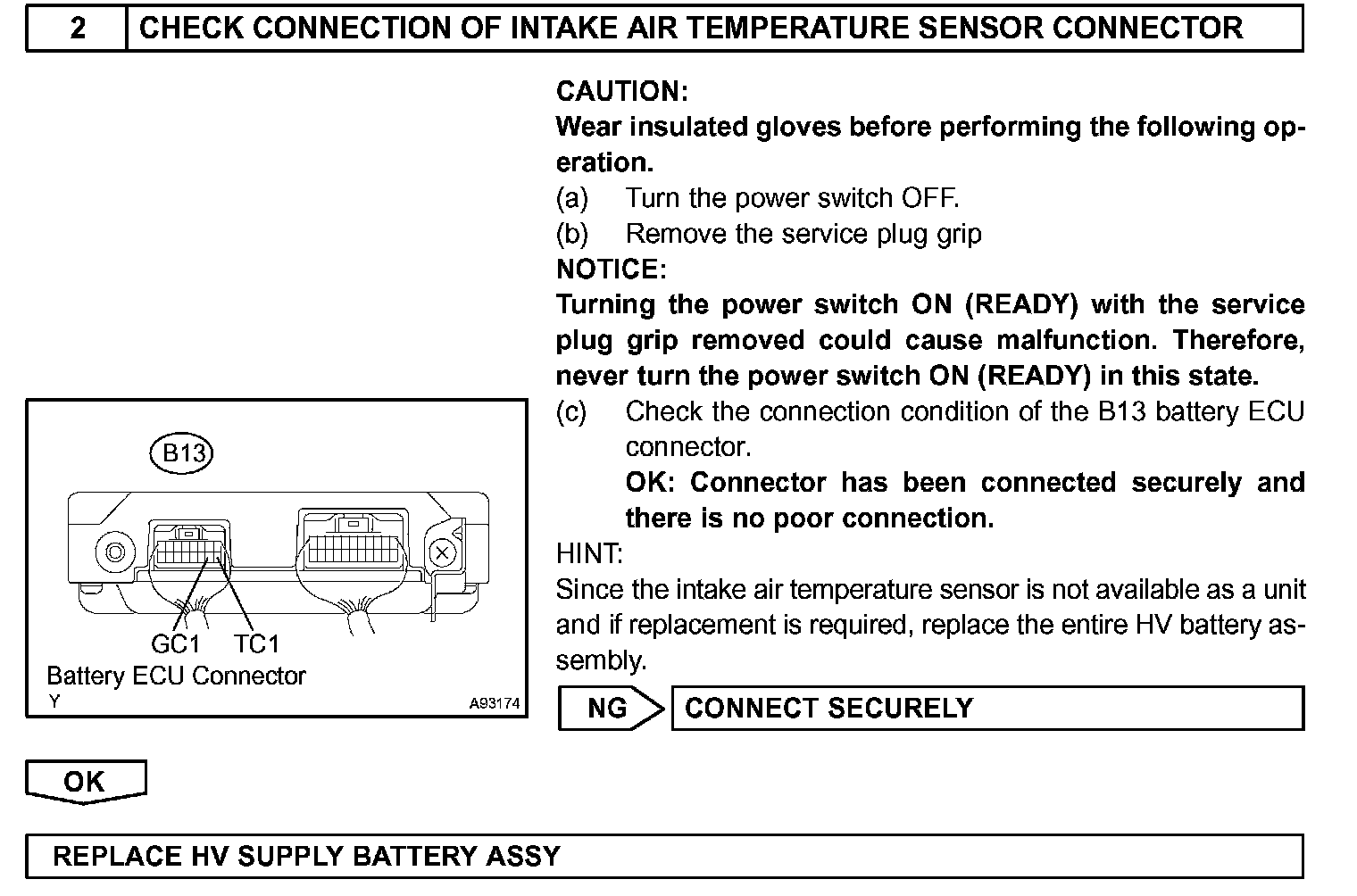 2 CHECK CONNECTION OF INTAKE AIR TEMPERATURE SENSOR CONNECTOR

CAUTION:
Wear insulated gloves before performing the following operation.
(a) Turn the power switch OFF.
(b) Remove the service plug grip
NOTICE:
Turning the power switch ON (READY) with the service plug grip removed could cause malfunction. Therefore, never turn the power switch ON (READY) in this state.
(c) Check the connection condition of the B13 battery ECU connector.
OK: Connector has been connected securely and there is no poor connection.
HINT:
Since the intake air temperature sensor is not available as a unit and if replacement is required, replace the entire HV battery assembly.

B13
GC1 TC1
Battery ECU Connector
Y A93174

NG CONNECT SECURELY

OK

REPLACE HV SUPPLY BATTERY ASSY