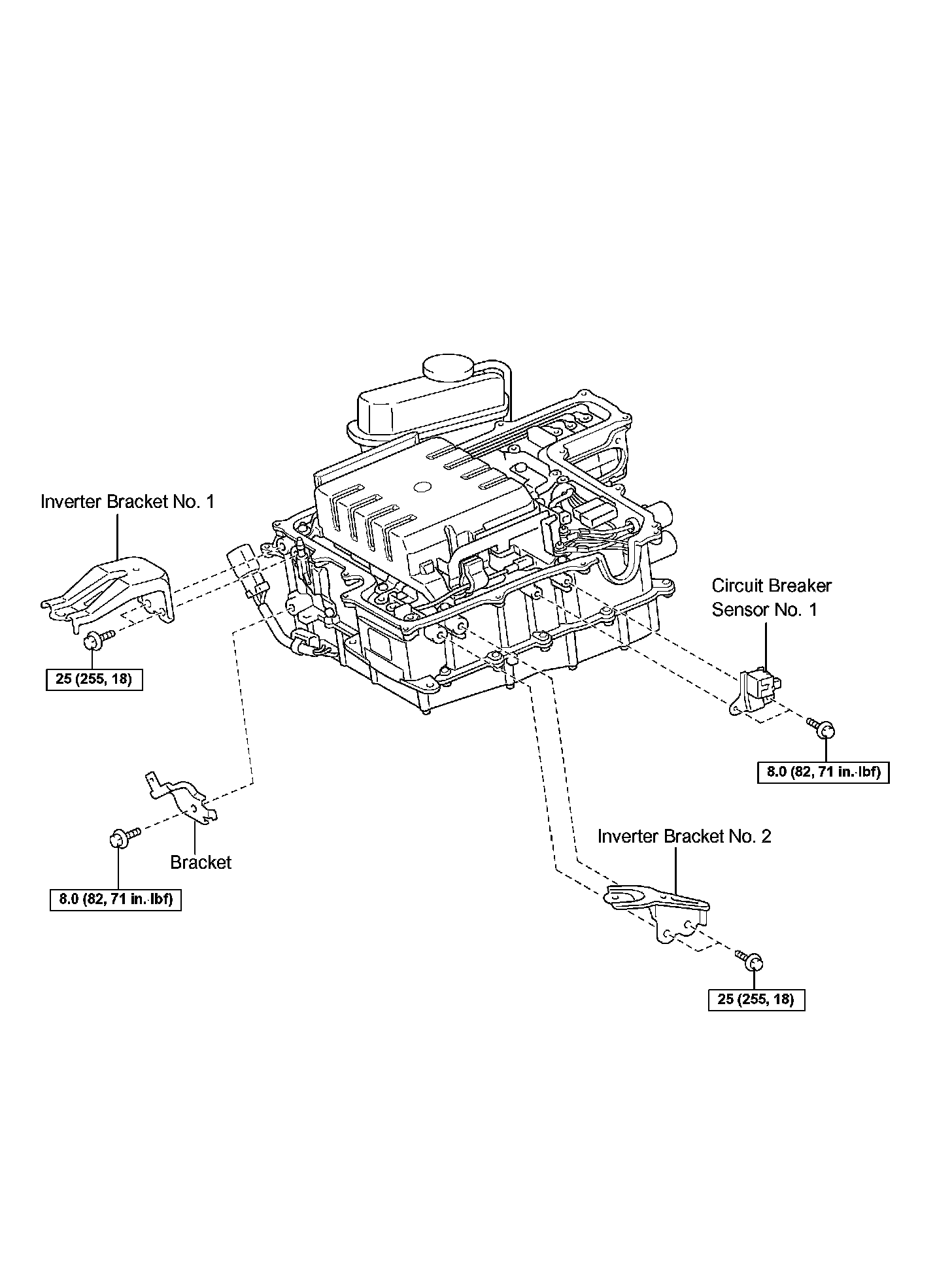 Inverter Bracket No. 1

25 (255, 18)

Circuit Breaker Sensor No. 1

8.0 (82, 71 in.·lbf)

Bracket

8.0 (82, 71 in.·lbf)

Inverter Bracket No. 2

25 (255, 18)