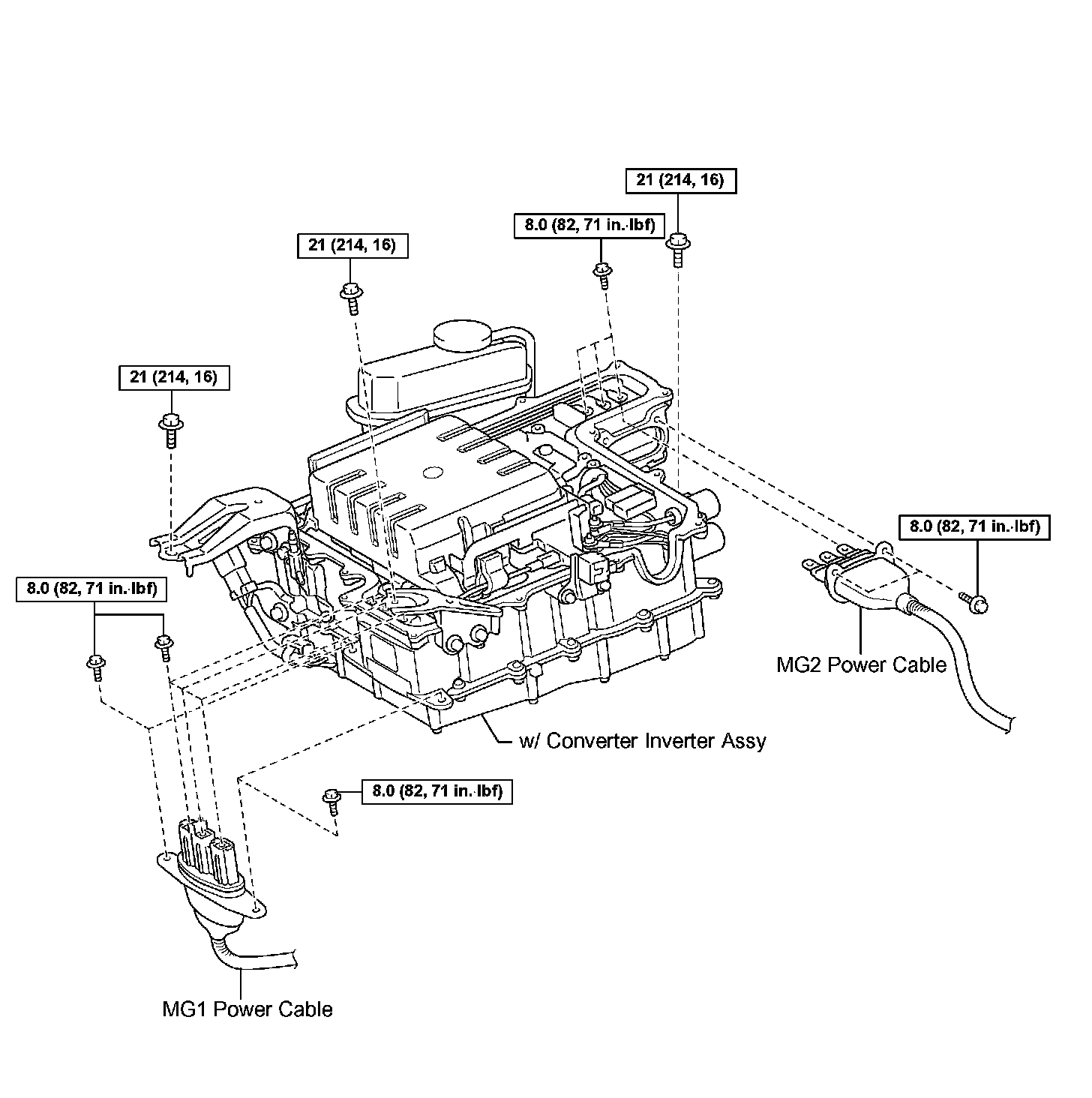 21 (214, 16)

8.0 (82, 71 in.·lbf)

21 (214, 16)

21 (214, 16)

8.0 (82, 71 in.·lbf)

8.0 (82, 71 in.·lbf)

MG2 Power Cable

w/ Converter Inverter Assy

8.0 (82, 71 in.·lbf)

MG1 Power Cable