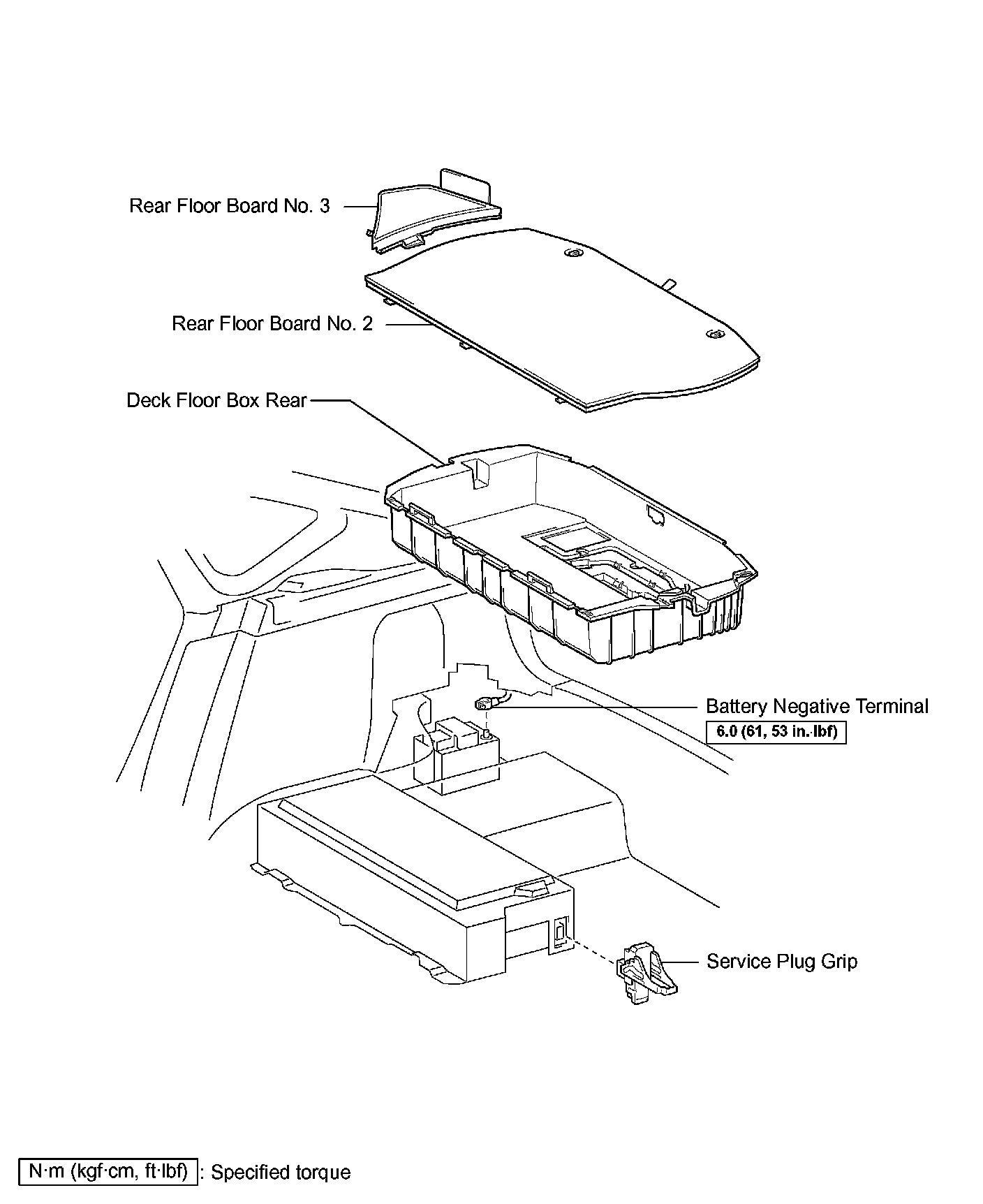 Rear Floor Board No. 3

Rear Floor Board No. 2

Deck Floor Box Rear

Battery Negative Terminal

6.0 (61, 53 in.·lbf)

Service Plug Grip

N·m (kgf·cm, ft·lbf) : Specified torque