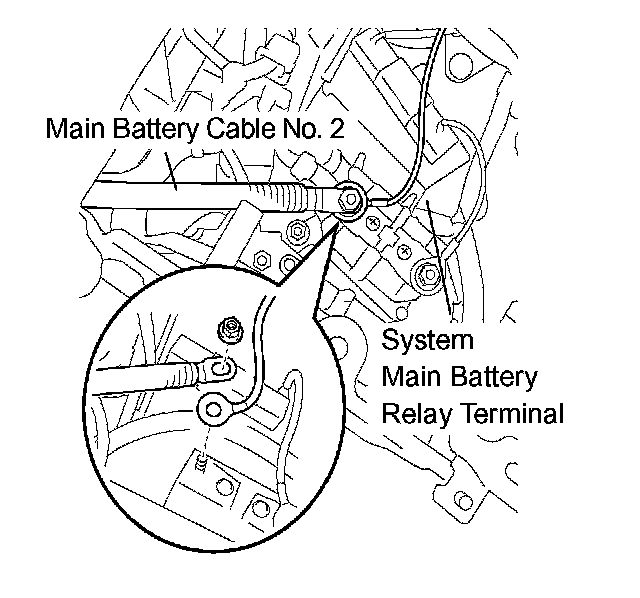 Main Battery Cable No. 2

System
Main Battery
Relay Terminal