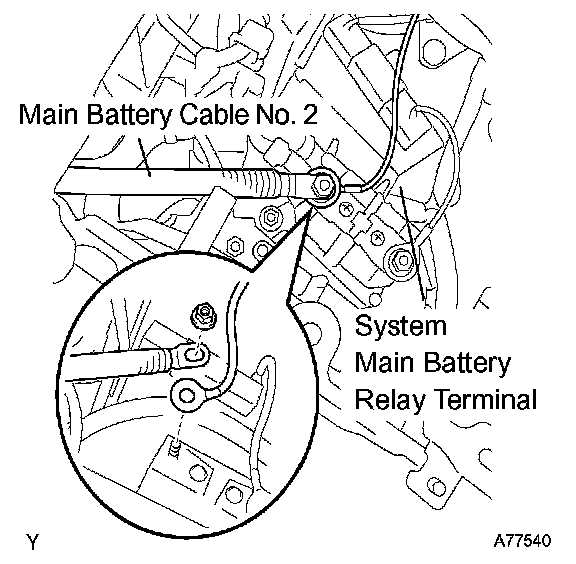 Main Battery Cable No. 2

System
Main Battery
Relay Terminal

Y

A77540