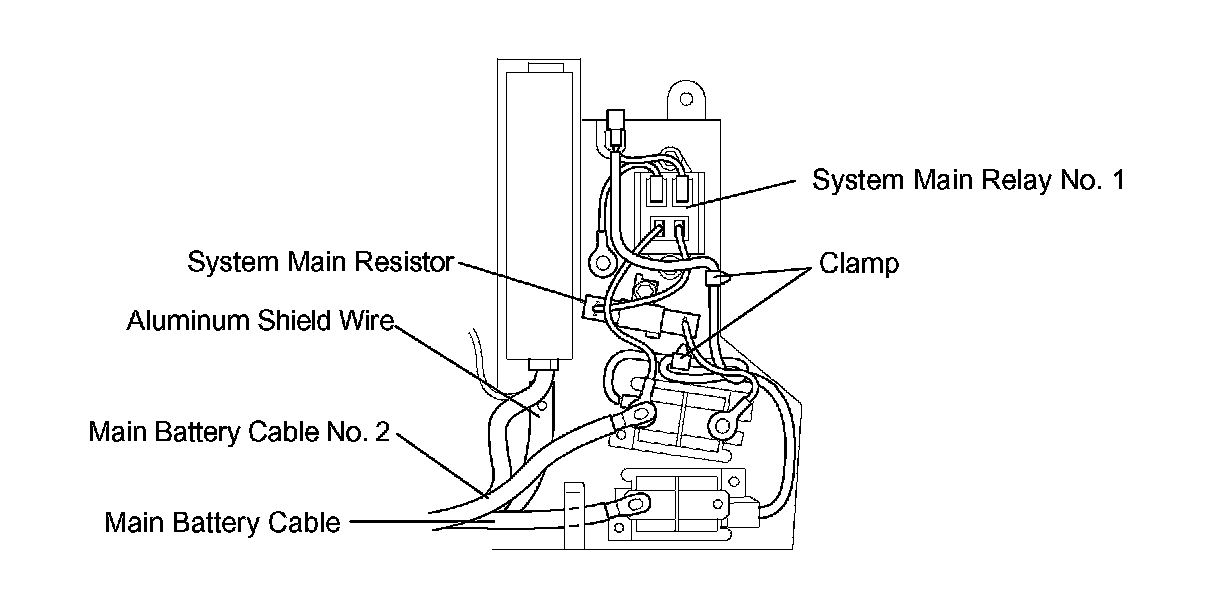 System Main Relay No. 1

System Main Resistor

Clamp

Aluminum Shield Wire

Main Battery Cable No. 2

Main Battery Cable