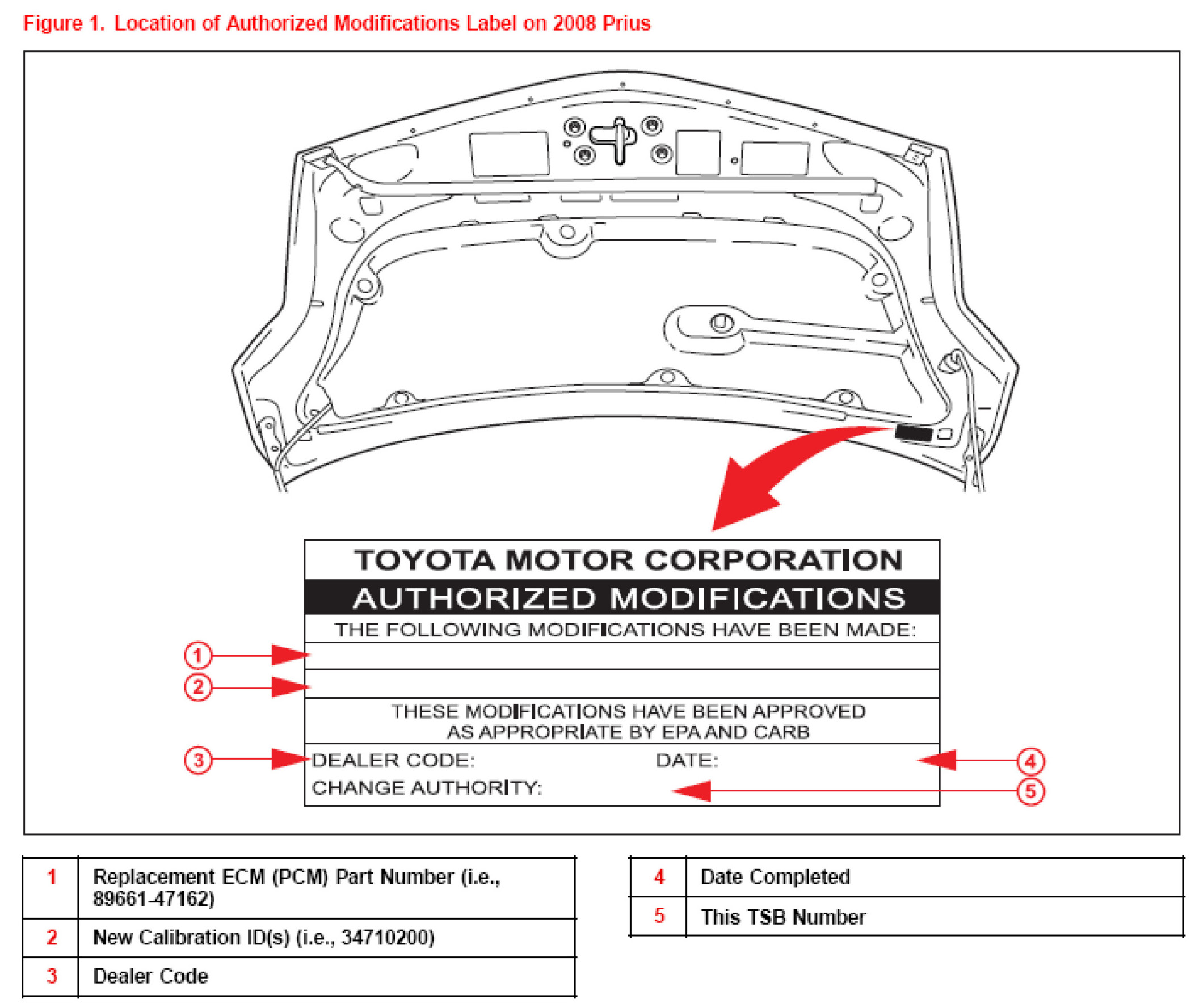 Figure 1. Location of Authorized Modifications Label on 2008 Prius

TOYOTA MOTOR CORPORATION

AUTHORIZED MODIFICATIONS

THE FOLLOWING MODIFICATIONS HAVE BEEN MADE:

1

2

THESE MODIFICATIONS HAVE BEEN APPROVED AS APPROPRIATE BY EPA AND CARB

3

DEALER CODE:

DATE:

4

CHANGE AUTHORITY:

5

| 1 | Replacement ECM (PCM) Part Number (i.e., 89661-47162) |
|---|---|
| 2 | New Calibration ID(s) (i.e., 34710200) |
| 3 | Dealer Code |

| 4 | Date Completed |
|---|---|
| 5 | This TSB Number |