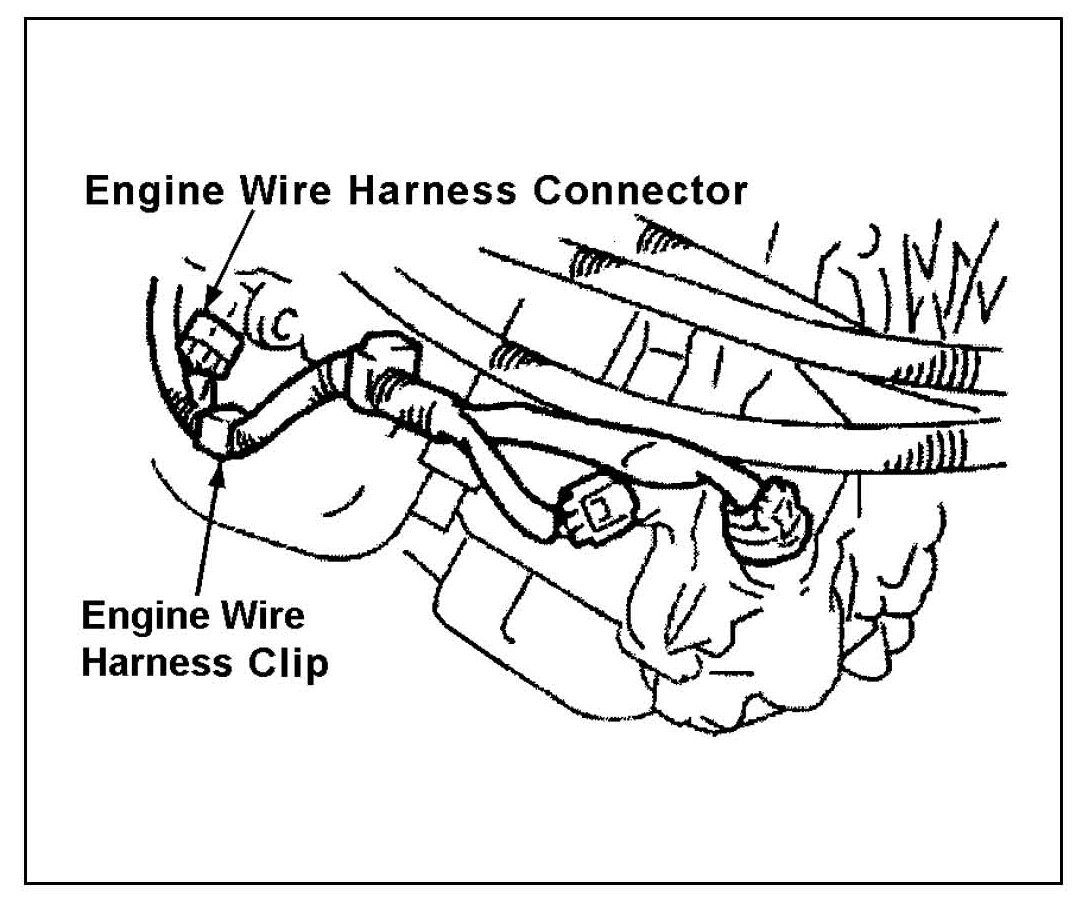 Engine Wire Harness Connector

Engine Wire Harness Clip