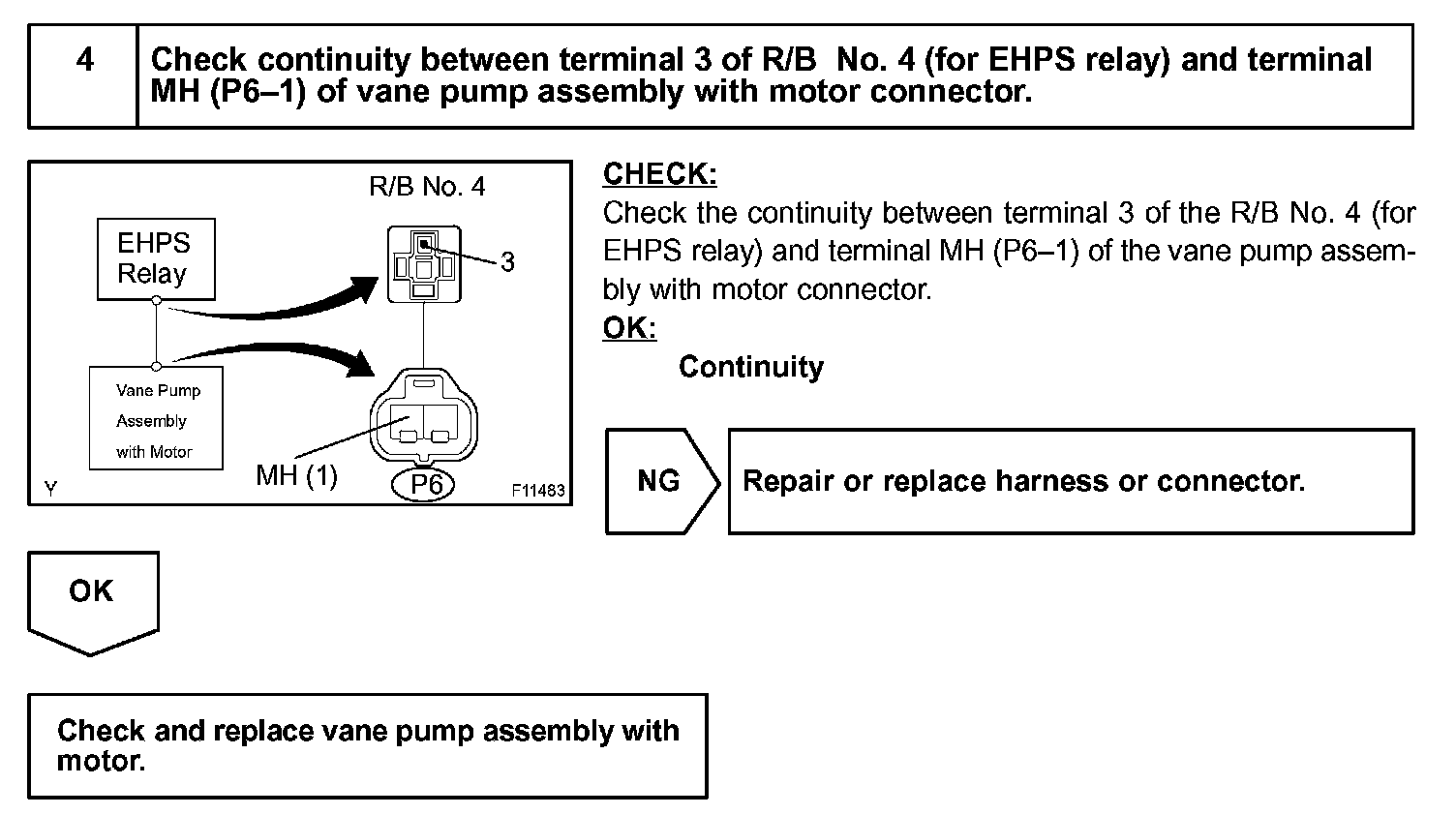 4

Check continuity between terminal 3 of R/B No. 4 (for EHPS relay) and terminal MH (P6–1) of vane pump assembly with motor connector.

R/B No. 4
EHPS Relay
3
Vane Pump Assembly with Motor
MH (1)
P6
Y
F11483

CHECK:
Check the continuity between terminal 3 of the R/B No. 4 (for EHPS relay) and terminal MH (P6–1) of the vane pump assembly with motor connector.
OK:
Continuity

NG

Repair or replace harness or connector.

OK

Check and replace vane pump assembly with motor.