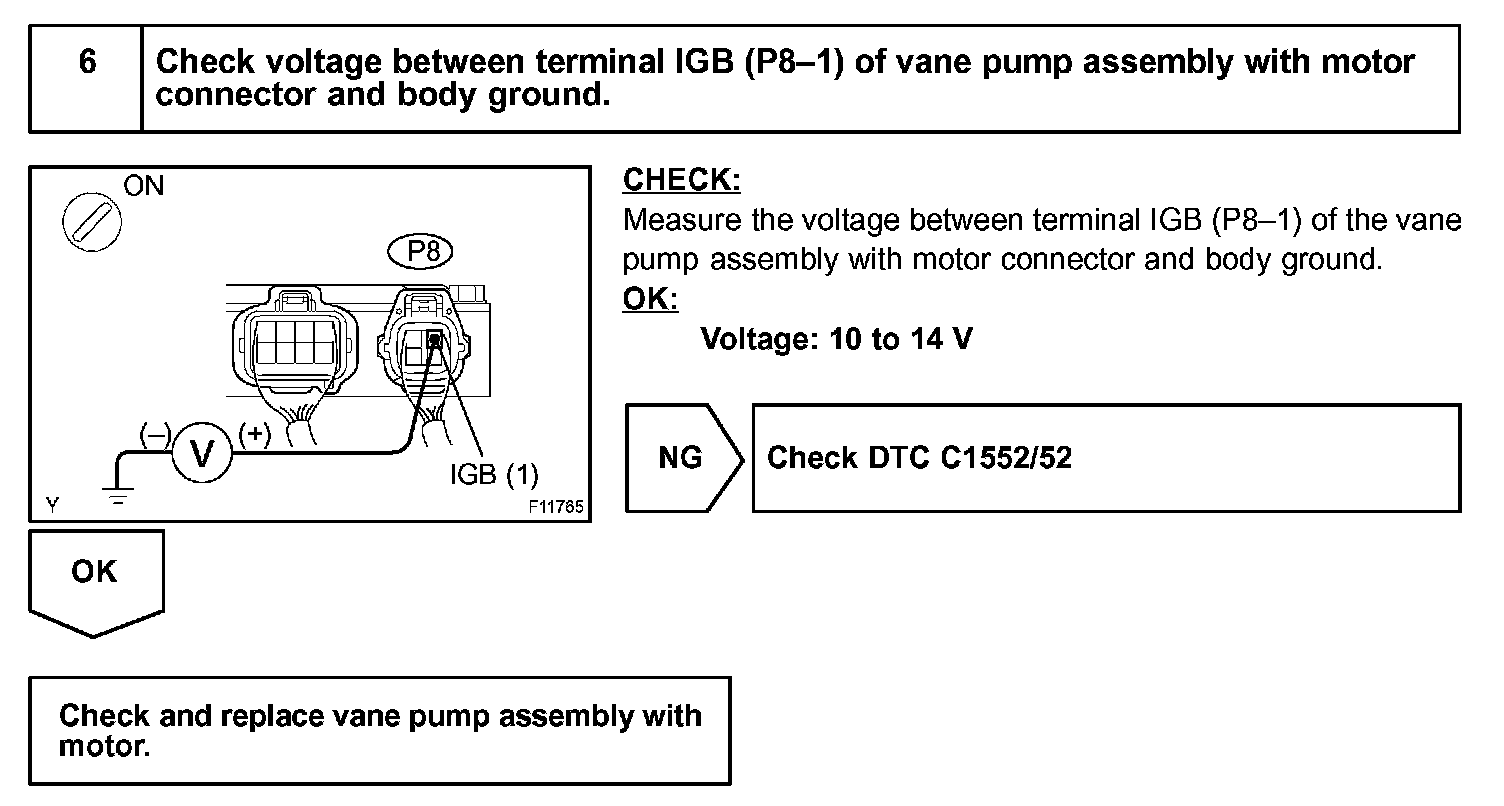 6 Check voltage between terminal IGB (P8–1) of vane pump assembly with motor connector and body ground.

ON

P8

(–) V (+)

IGB (1)

Y

F11765

CHECK:
Measure the voltage between terminal IGB (P8–1) of the vane pump assembly with motor connector and body ground.
OK:
Voltage: 10 to 14 V

NG

Check DTC C1552/52

OK

Check and replace vane pump assembly with motor.