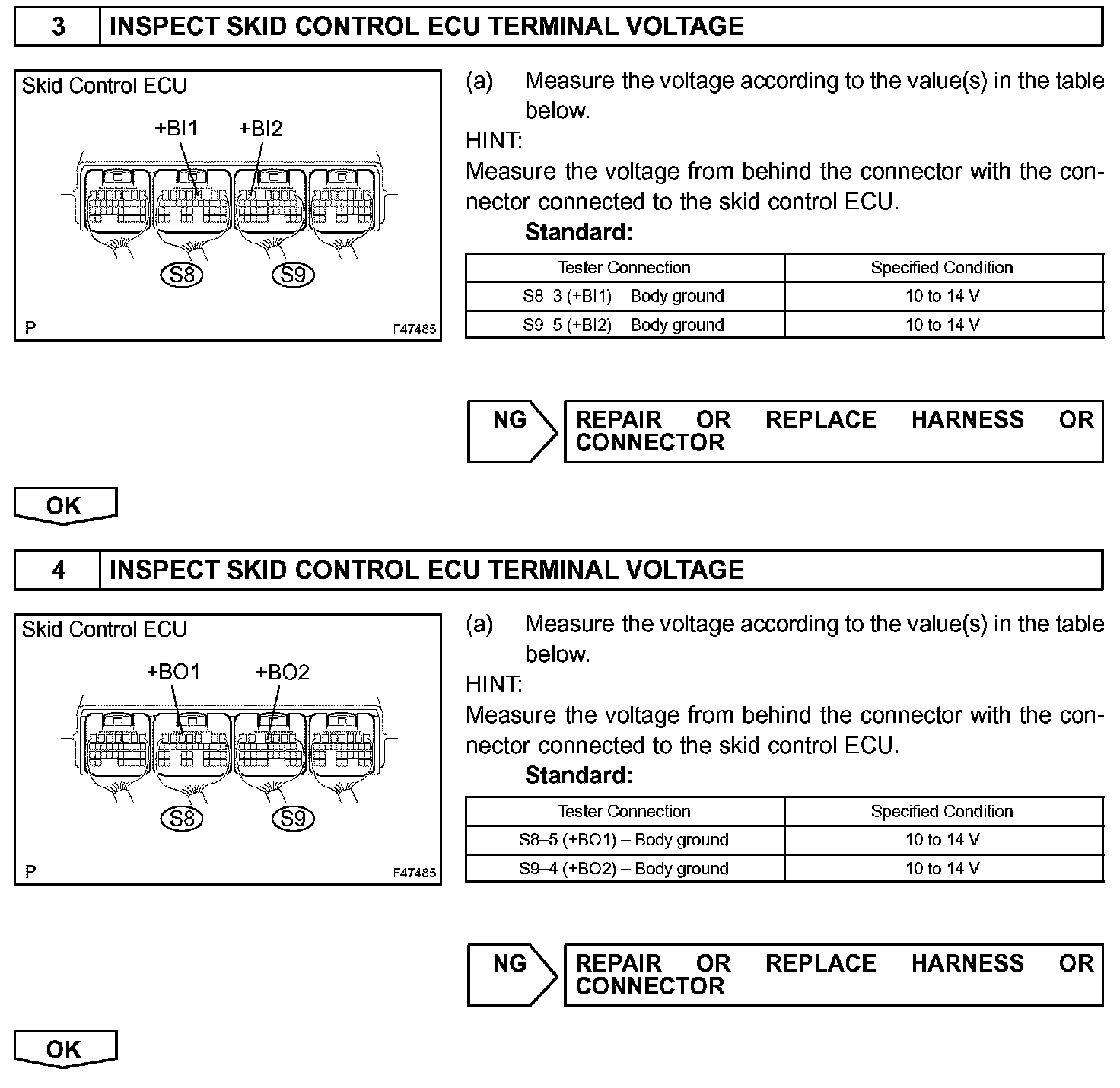 3 INSPECT SKID CONTROL ECU TERMINAL VOLTAGE

Skid Control ECU

+BI1 +BI2

S8 S9

P F47485

(a) Measure the voltage according to the value(s) in the table below.

HINT:

Measure the voltage from behind the connector with the connector connected to the skid control ECU.

Standard:

| Tester Connection | Specified Condition |
|---|---|
| S8–3 (+BI1) – Body ground | 10 to 14 V |
| S9–5 (+BI2) – Body ground | 10 to 14 V |

NG REPAIR OR REPLACE HARNESS OR CONNECTOR

OK

4 INSPECT SKID CONTROL ECU TERMINAL VOLTAGE

Skid Control ECU

+BO1 +BO2

S8 S9

P F47485

(a) Measure the voltage according to the value(s) in the table below.

HINT:

Measure the voltage from behind the connector with the connector connected to the skid control ECU.

Standard:

| Tester Connection | Specified Condition |
|---|---|
| S8–5 (+BO1) – Body ground | 10 to 14 V |
| S9–4 (+BO2) – Body ground | 10 to 14 V |

NG REPAIR OR REPLACE HARNESS OR CONNECTOR

OK