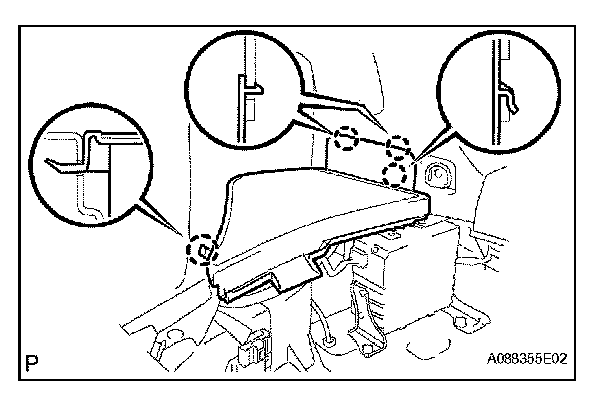 P

A088355E02