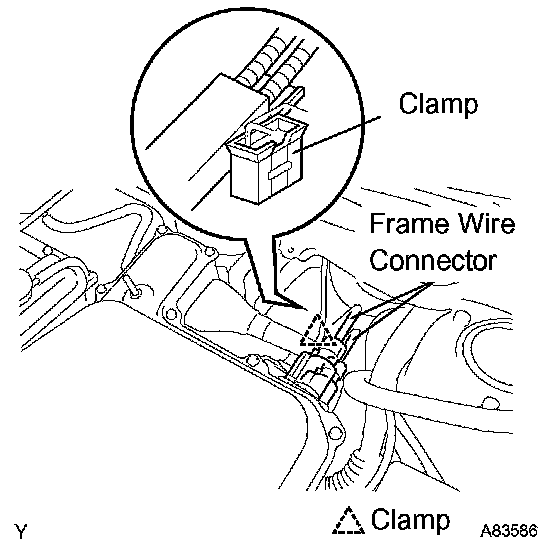 Clamp

Frame Wire Connector

Y

Clamp

A83586