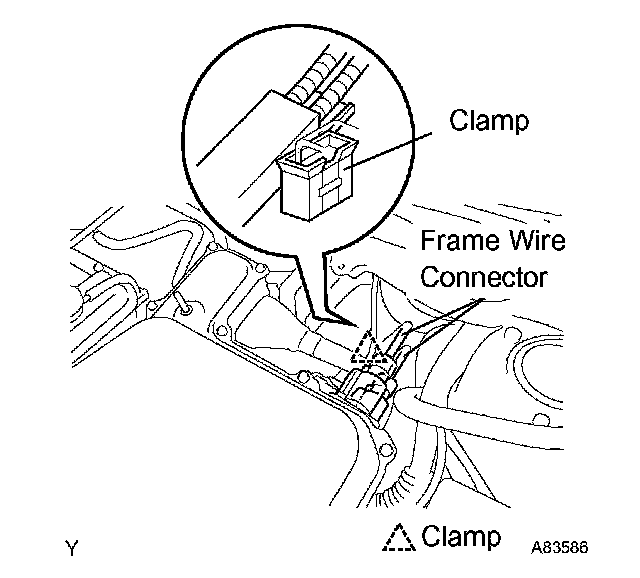 Clamp

Frame Wire Connector

Y

Clamp

A83586