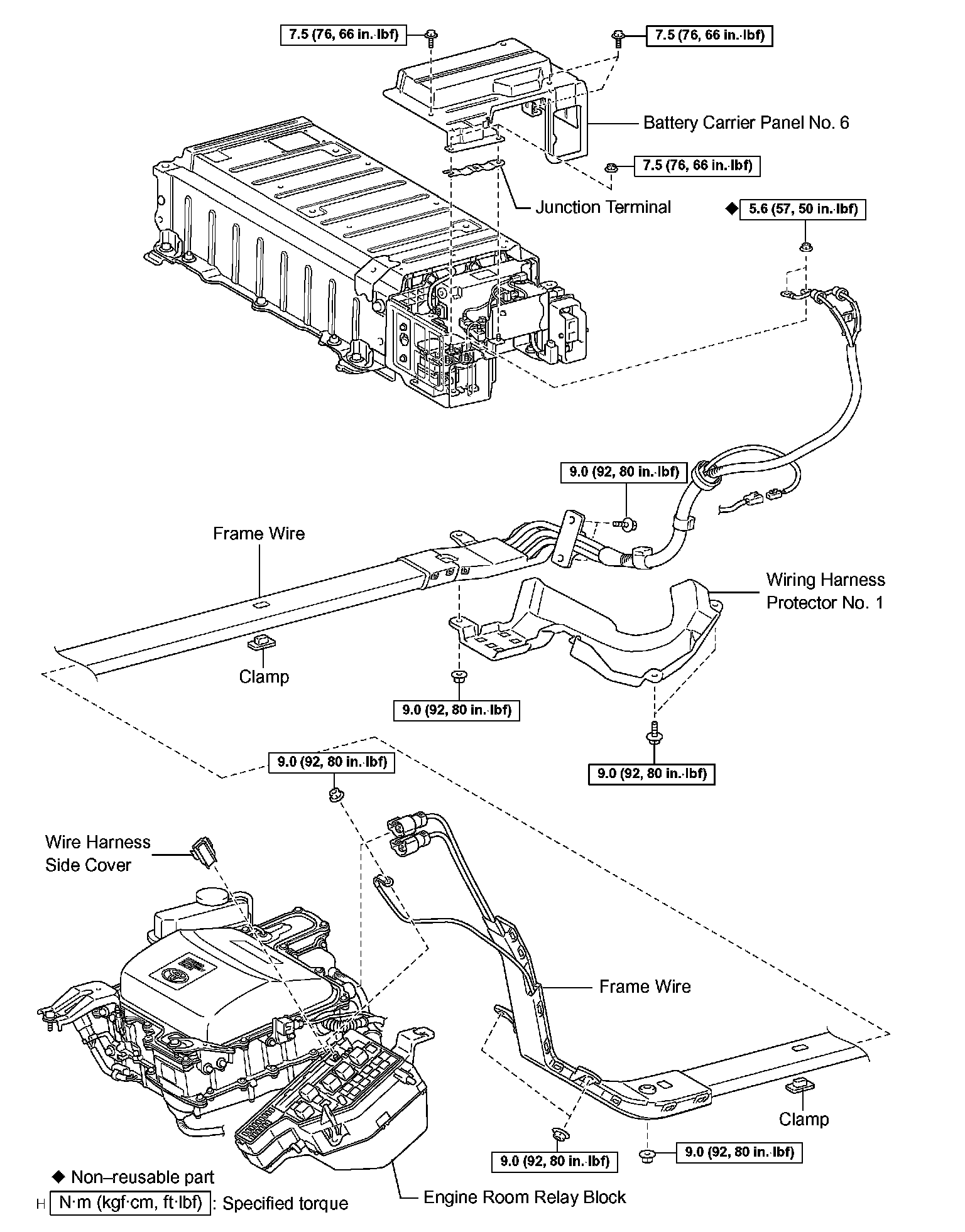 7.5 (76, 66 in.·lbf)

7.5 (76, 66 in.·lbf)

Battery Carrier Panel No. 6

7.5 (76, 66 in.·lbf)

Junction Terminal

◆ 5.6 (57, 50 in.·lbf)

9.0 (92, 80 in.·lbf)

Frame Wire

Wiring Harness Protector No. 1

Clamp

9.0 (92, 80 in.·lbf)

9.0 (92, 80 in.·lbf)

9.0 (92, 80 in.·lbf)

Wire Harness Side Cover

Frame Wire

Clamp

9.0 (92, 80 in.·lbf)

9.0 (92, 80 in.·lbf)

◆ Non–reusable part

H N·m (kgf·cm, ft·lbf) : Specified torque

Engine Room Relay Block