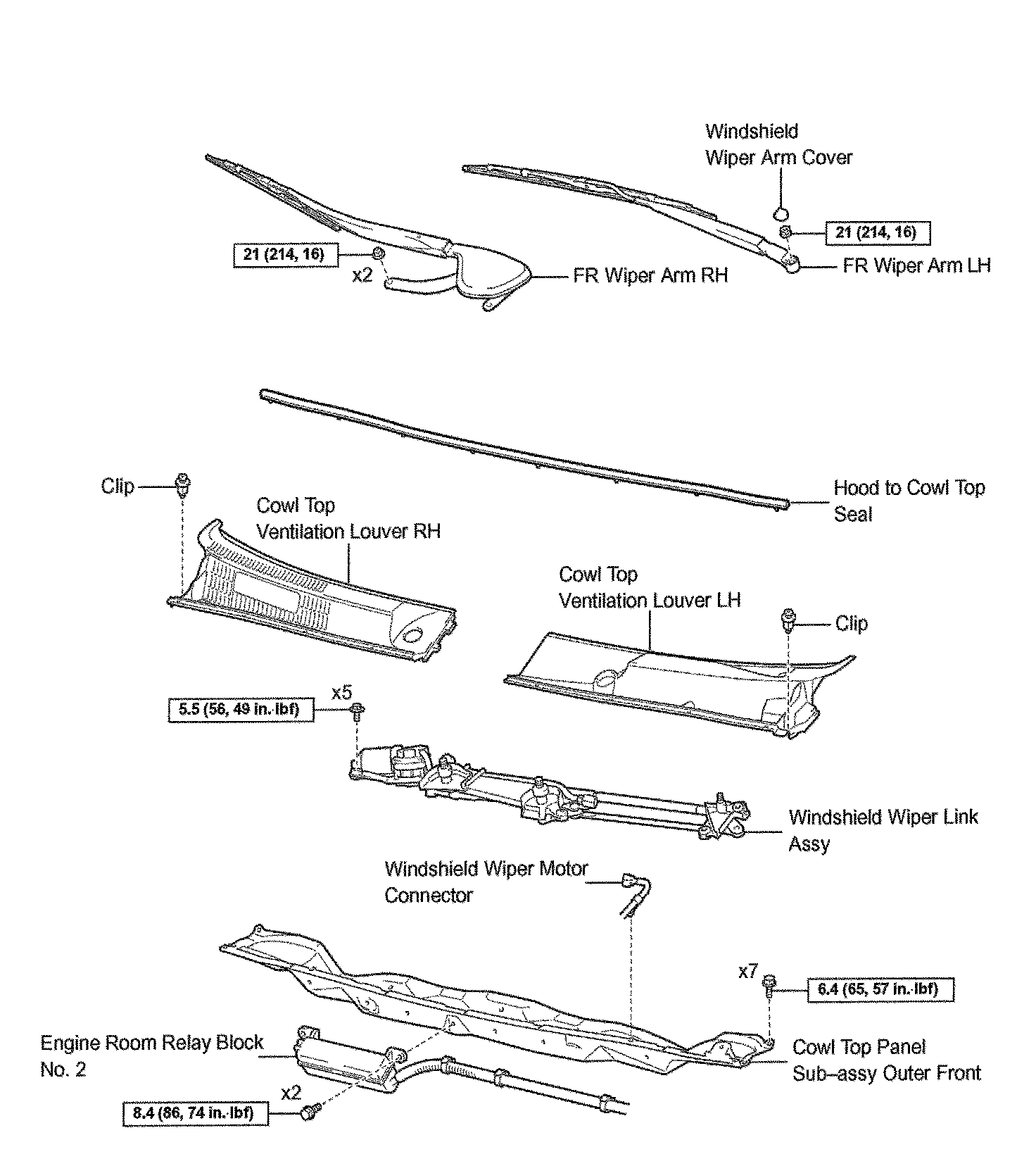 Windshield Wiper Arm Cover

21 (214, 16)

21 (214, 16)

x2

FR Wiper Arm RH

FR Wiper Arm LH

Clip

Cowl Top Ventilation Louver RH

Hood to Cowl Top Seal

Cowl Top Ventilation Louver LH

Clip

x5

5.5 (56, 49 in.·lbf)

Windshield Wiper Link Assy

Windshield Wiper Motor Connector

x7

6.4 (65, 57 in.·lbf)

Engine Room Relay Block No. 2

Cowl Top Panel Sub–assy Outer Front

x2

8.4 (86, 74 in.·lbf)