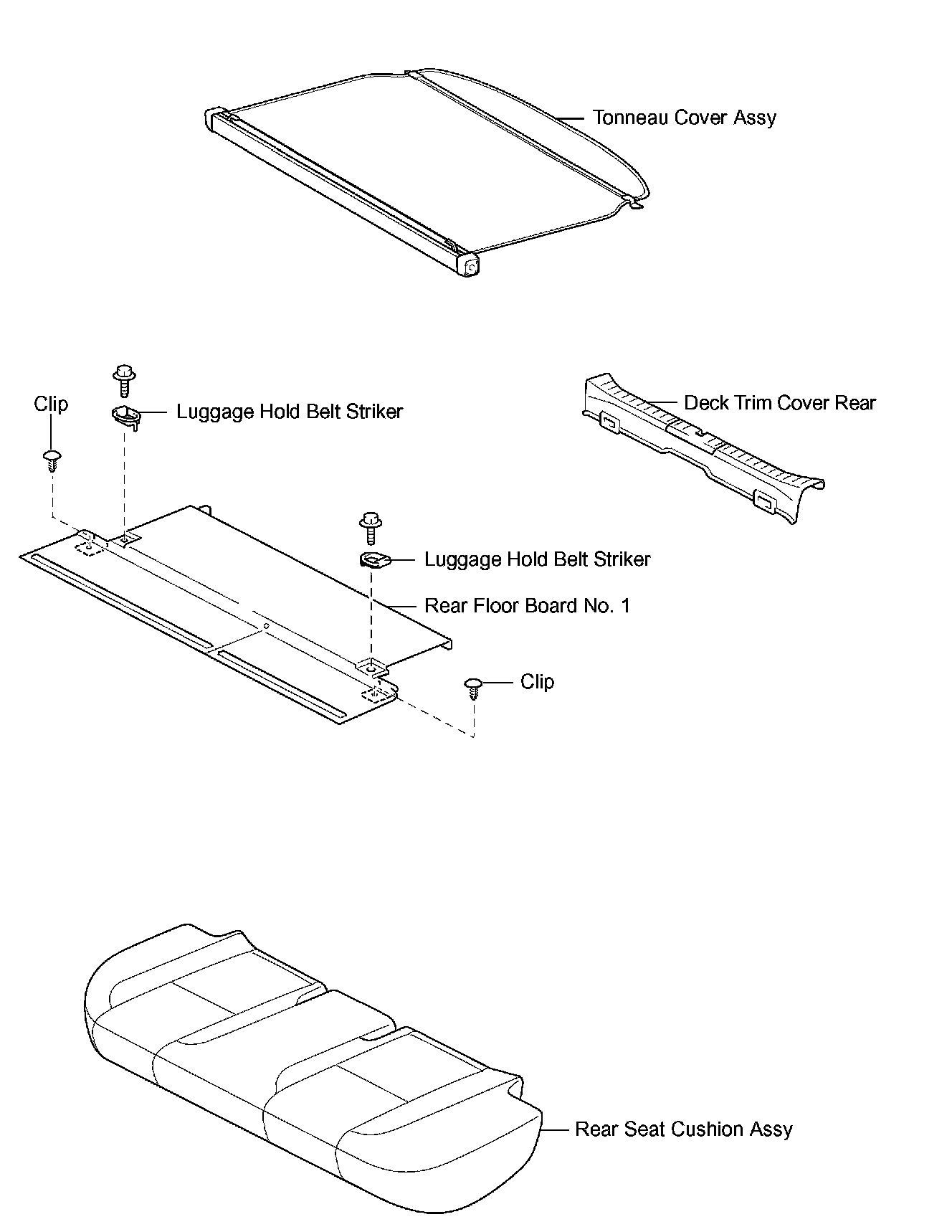 Tonneau Cover Assy

Clip

Luggage Hold Belt Striker

Deck Trim Cover Rear

Luggage Hold Belt Striker

Rear Floor Board No. 1

Clip

Rear Seat Cushion Assy