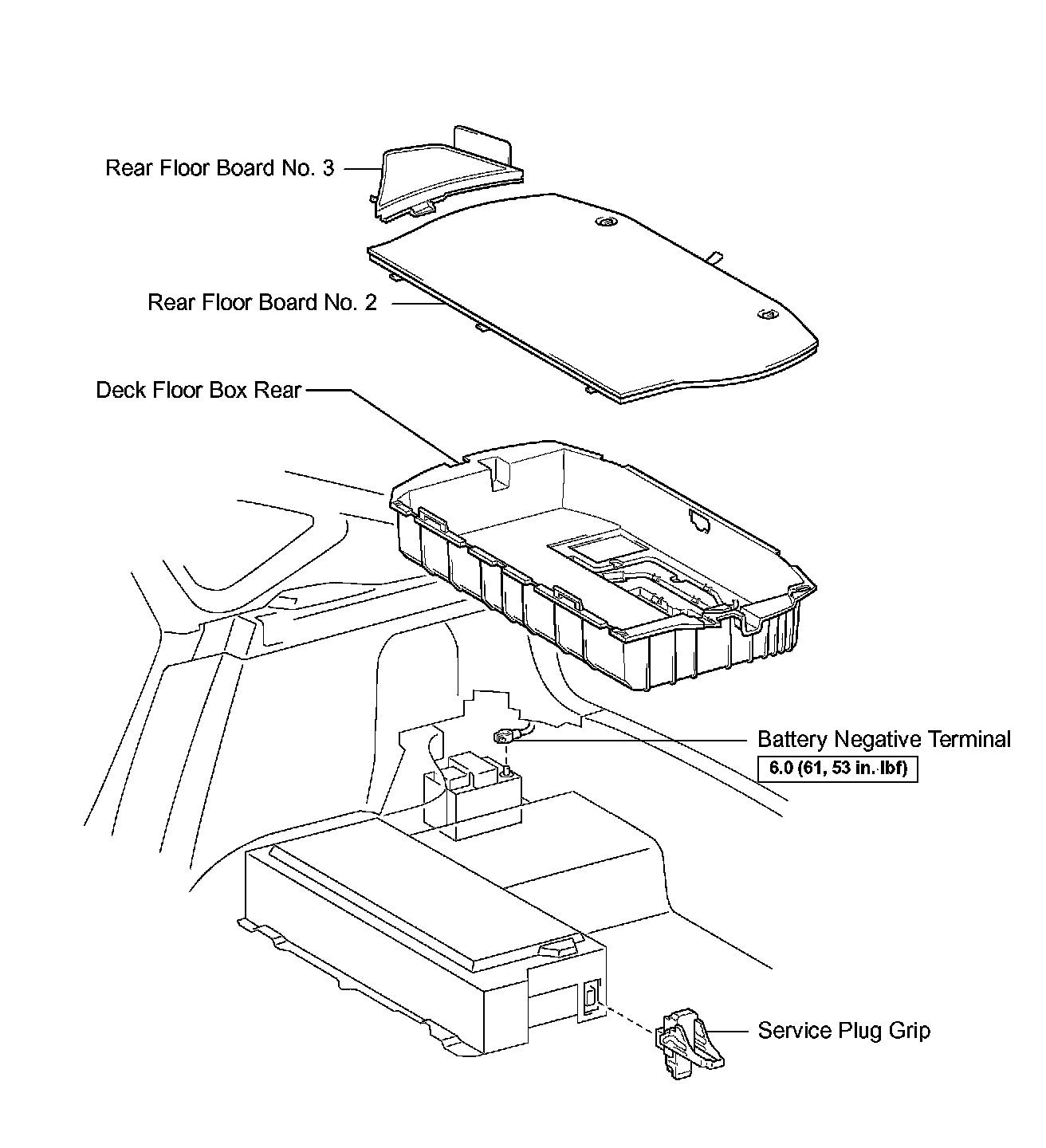 Rear Floor Board No. 3

Rear Floor Board No. 2

Deck Floor Box Rear

Battery Negative Terminal

6.0 (61, 53 in.·lbf)

Service Plug Grip