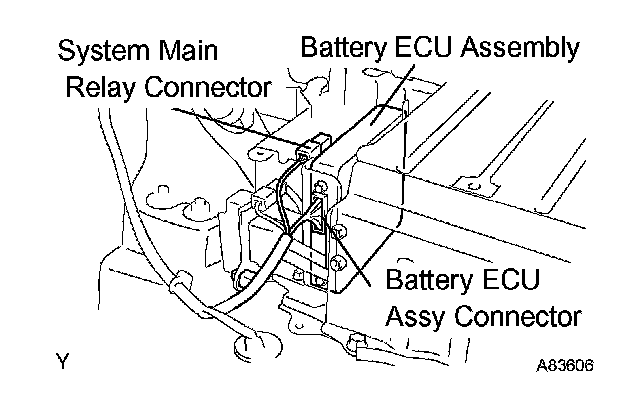 System Main Relay Connector

Battery ECU Assembly

Battery ECU Assy Connector

Y

A83606