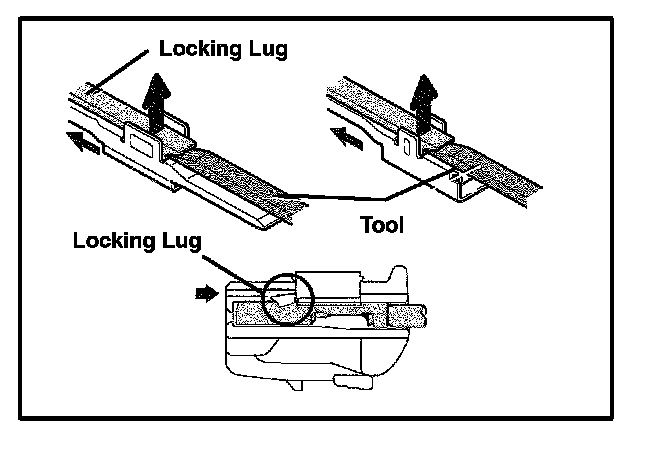 Locking Lug

Tool

Locking Lug