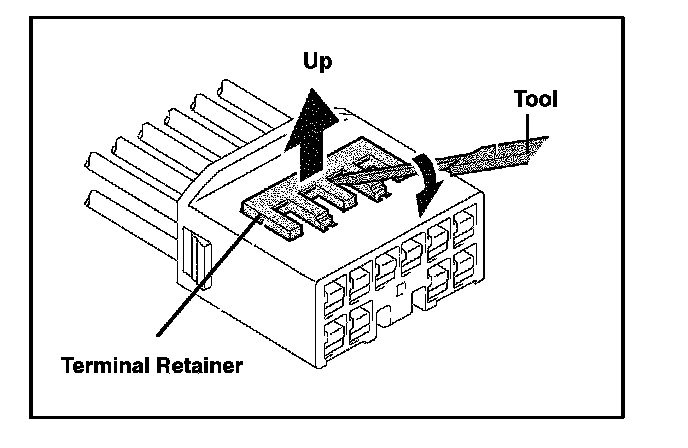 Up

Tool

Terminal Retainer