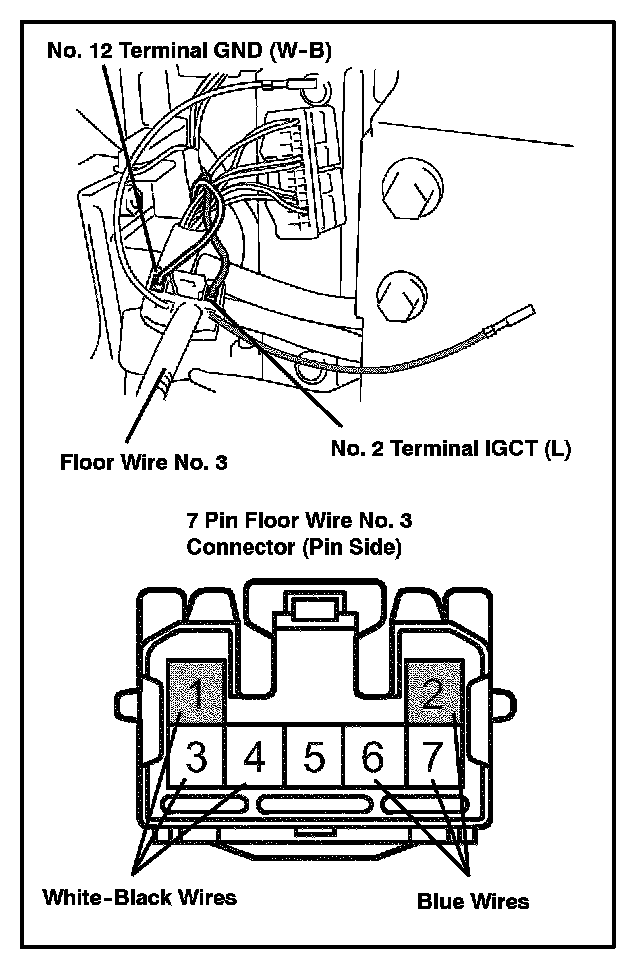 No. 12 Terminal GND (W-B)

Floor Wire No. 3

No. 2 Terminal IGCT (L)

7 Pin Floor Wire No. 3
Connector (Pin Side)

1
2
3
4
5
6
7

White-Black Wires

Blue Wires