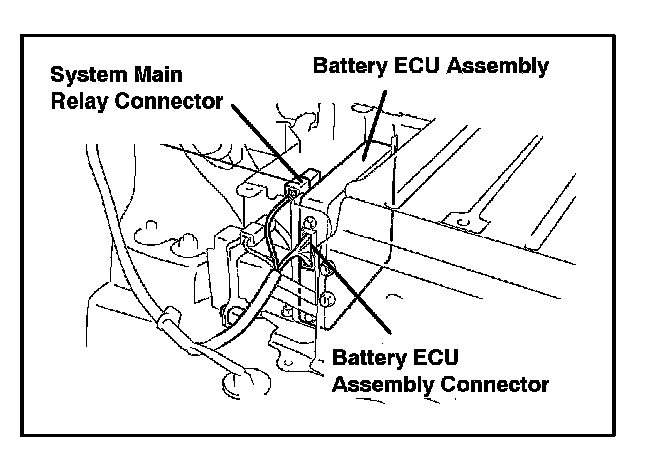 System Main Relay Connector

Battery ECU Assembly

Battery ECU Assembly Connector