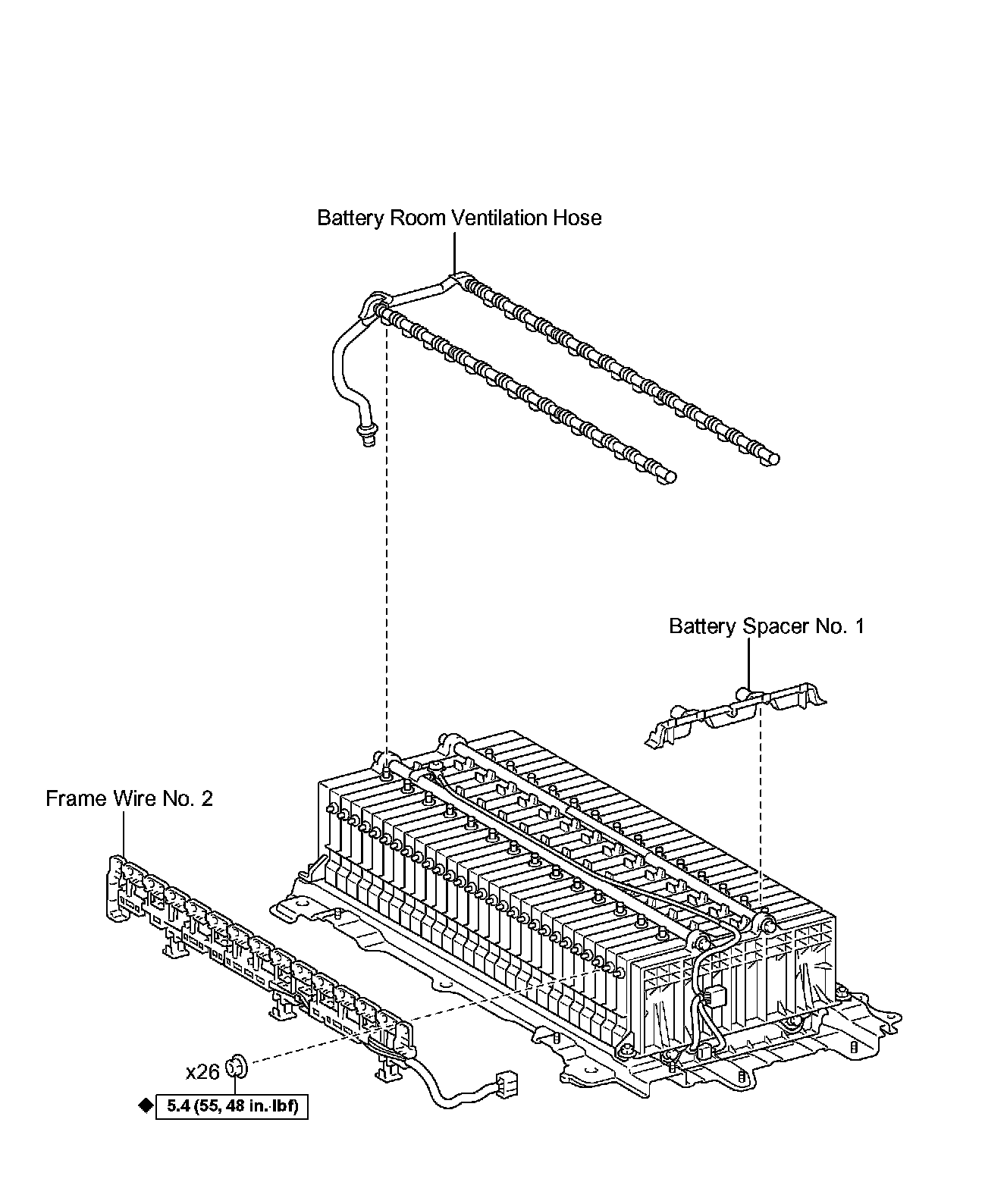 Battery Room Ventilation Hose

Battery Spacer No. 1

Frame Wire No. 2

x26

◆ 5.4 (55, 48 in.·lbf)