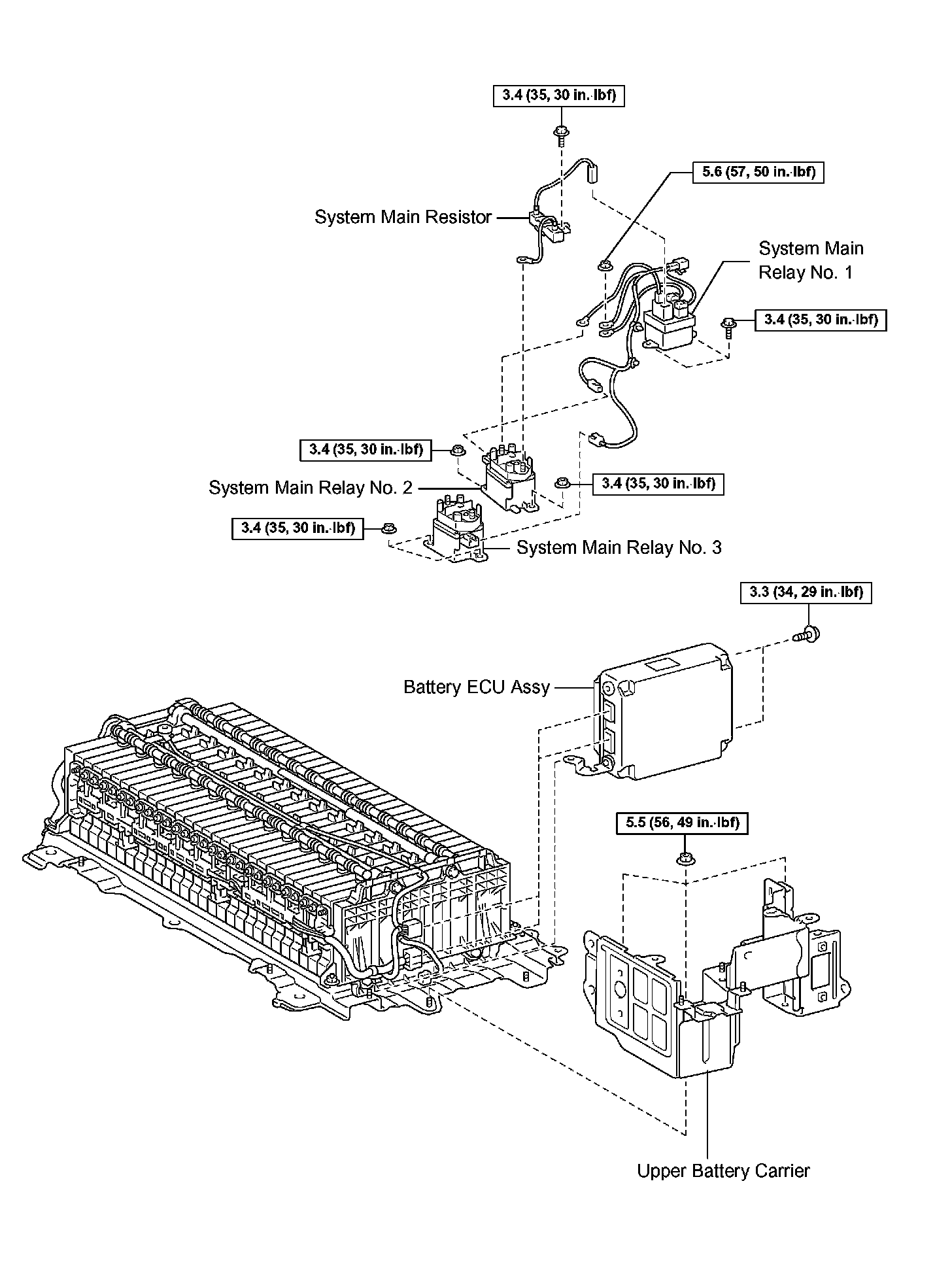 3.4 (35, 30 in.·lbf)

5.6 (57, 50 in.·lbf)

System Main Resistor

System Main Relay No. 1

3.4 (35, 30 in.·lbf)

3.4 (35, 30 in.·lbf)

System Main Relay No. 2

3.4 (35, 30 in.·lbf)

3.4 (35, 30 in.·lbf)

System Main Relay No. 3

3.3 (34, 29 in.·lbf)

Battery ECU Assy

5.5 (56, 49 in.·lbf)

Upper Battery Carrier