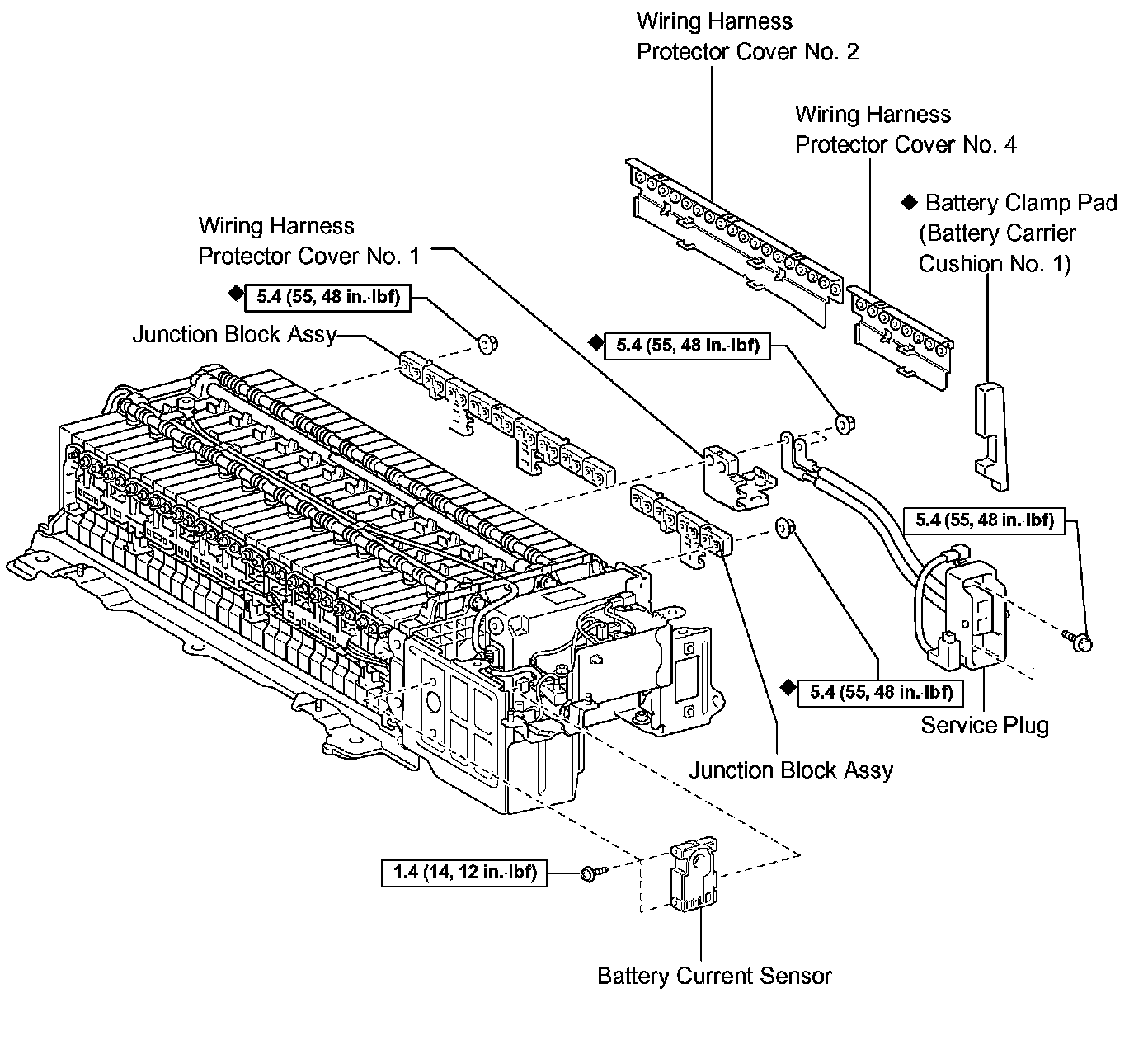 Wiring Harness Protector Cover No. 2

Wiring Harness Protector Cover No. 4

◆ Battery Clamp Pad (Battery Carrier Cushion No. 1)

Wiring Harness Protector Cover No. 1

◆ 5.4 (55, 48 in.·lbf)

Junction Block Assy

◆ 5.4 (55, 48 in.·lbf)

5.4 (55, 48 in.·lbf)

◆ 5.4 (55, 48 in.·lbf)

Service Plug

Junction Block Assy

1.4 (14, 12 in.·lbf)

Battery Current Sensor