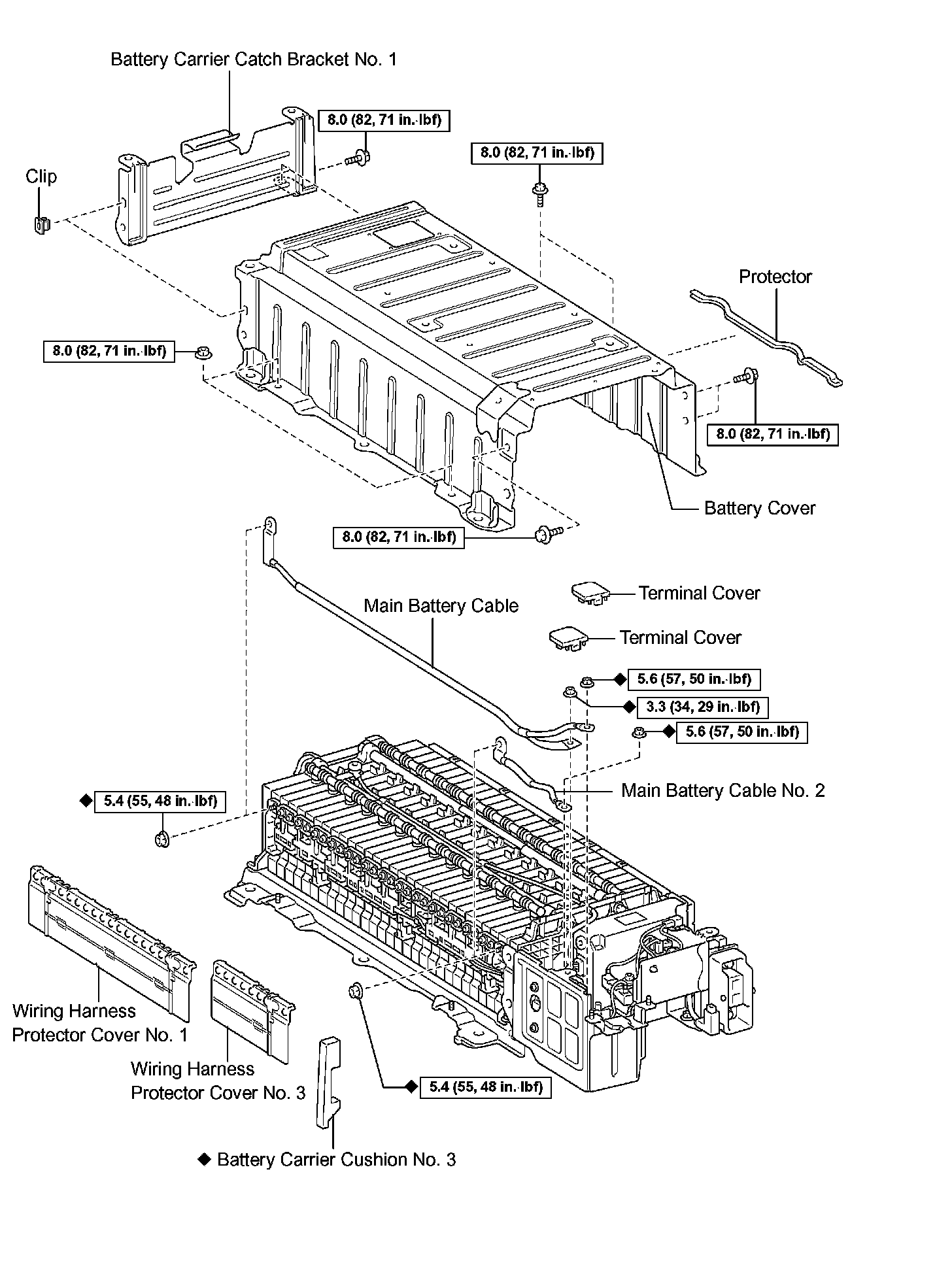 Battery Carrier Catch Bracket No. 1

8.0 (82, 71 in.·lbf)

8.0 (82, 71 in.·lbf)

Clip

Protector

8.0 (82, 71 in.·lbf)

8.0 (82, 71 in.·lbf)

Battery Cover

8.0 (82, 71 in.·lbf)

Terminal Cover

Main Battery Cable

Terminal Cover

◆ 5.6 (57, 50 in.·lbf)

◆ 3.3 (34, 29 in.·lbf)

◆ 5.6 (57, 50 in.·lbf)

Main Battery Cable No. 2

◆ 5.4 (55, 48 in.·lbf)

Wiring Harness Protector Cover No. 1

Wiring Harness Protector Cover No. 3

◆ 5.4 (55, 48 in.·lbf)

◆ Battery Carrier Cushion No. 3