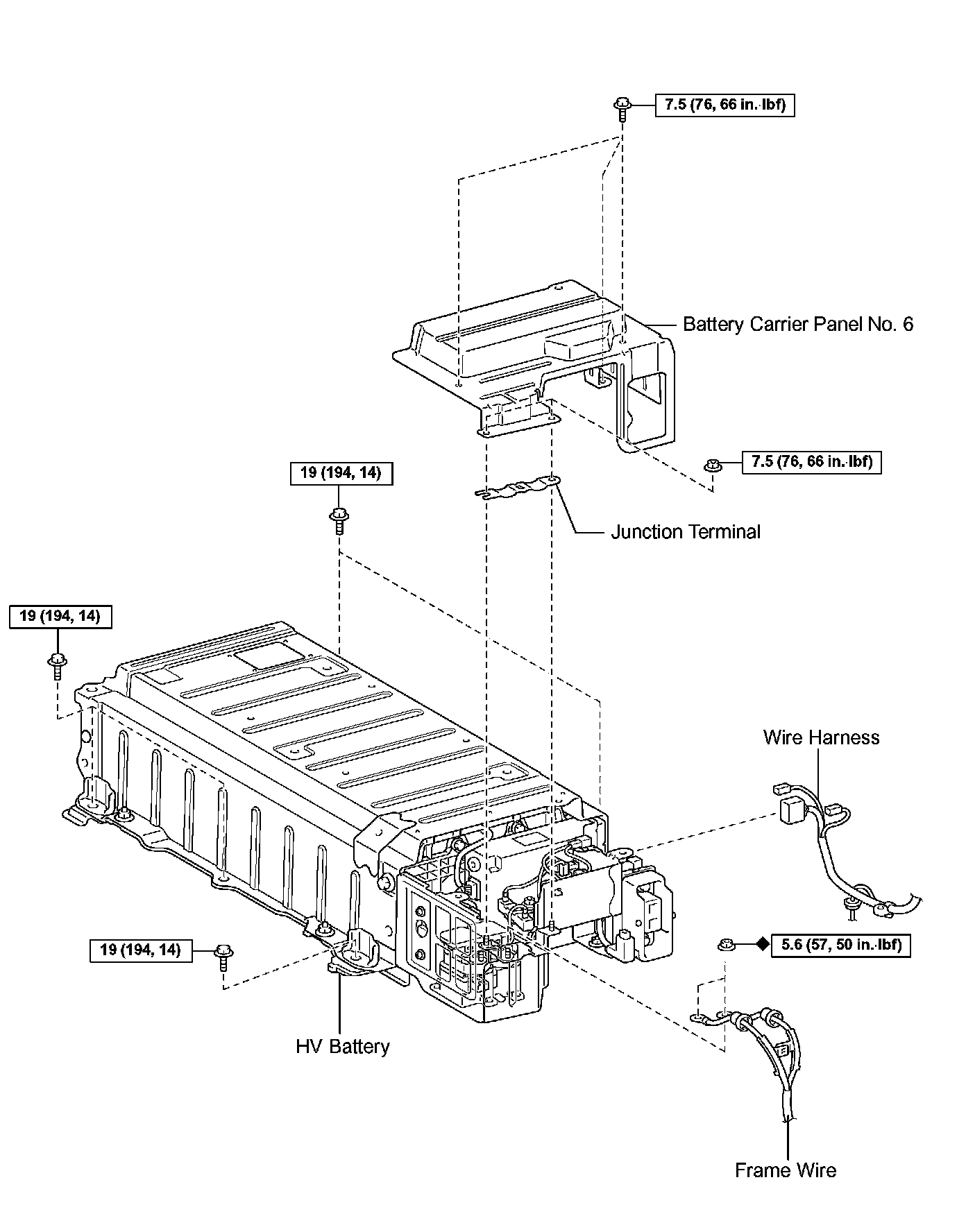 7.5 (76, 66 in.·lbf)

Battery Carrier Panel No. 6

7.5 (76, 66 in.·lbf)

19 (194, 14)

Junction Terminal

19 (194, 14)

Wire Harness

19 (194, 14)

5.6 (57, 50 in.·lbf)

HV Battery

Frame Wire