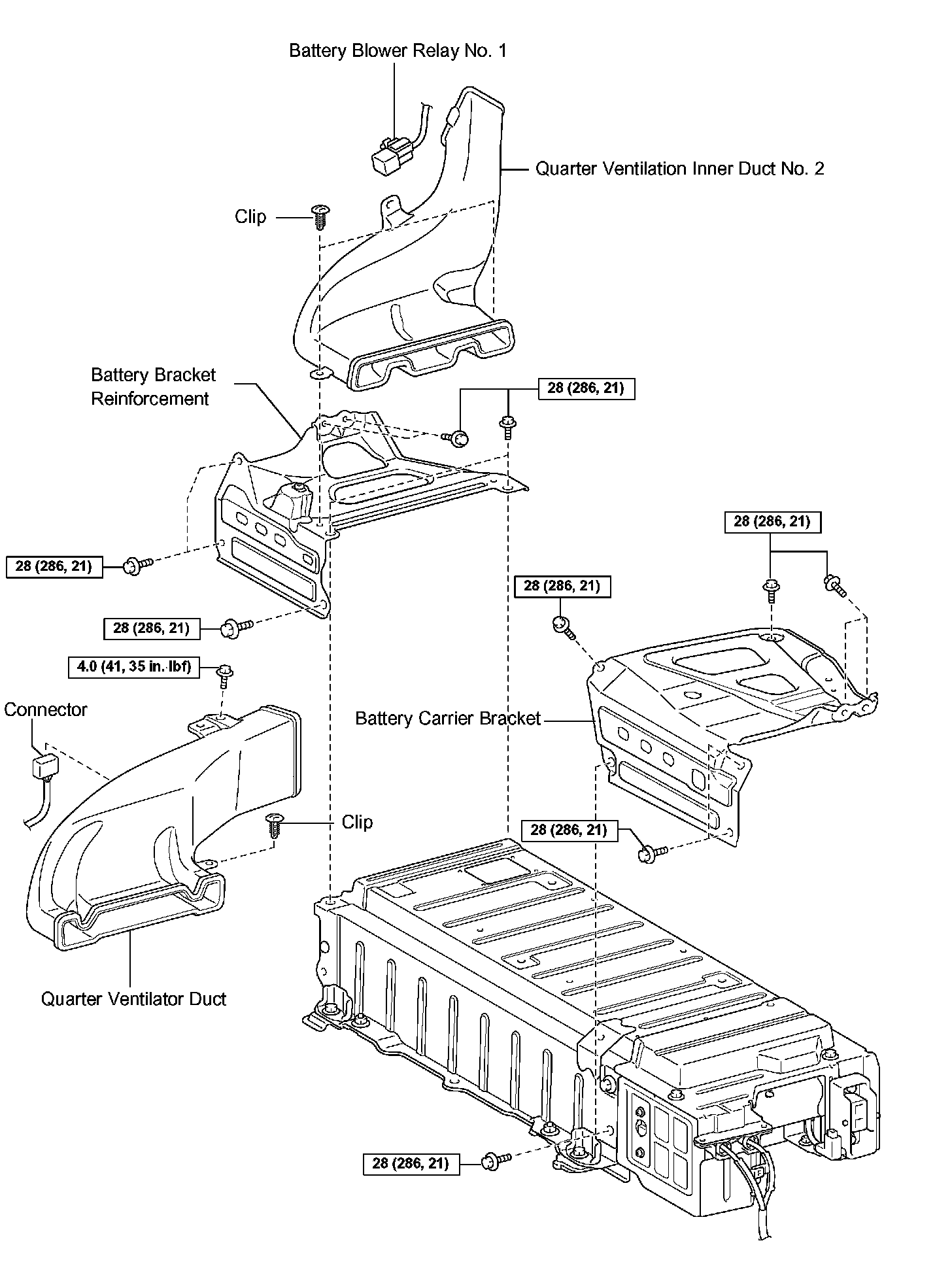 Battery Blower Relay No. 1

Quarter Ventilation Inner Duct No. 2

Clip

Battery Bracket Reinforcement

28 (286, 21)

28 (286, 21)

28 (286, 21)

28 (286, 21)

28 (286, 21)

4.0 (41, 35 in.·lbf)

Connector

Battery Carrier Bracket

Clip

28 (286, 21)

Quarter Ventilator Duct

28 (286, 21)