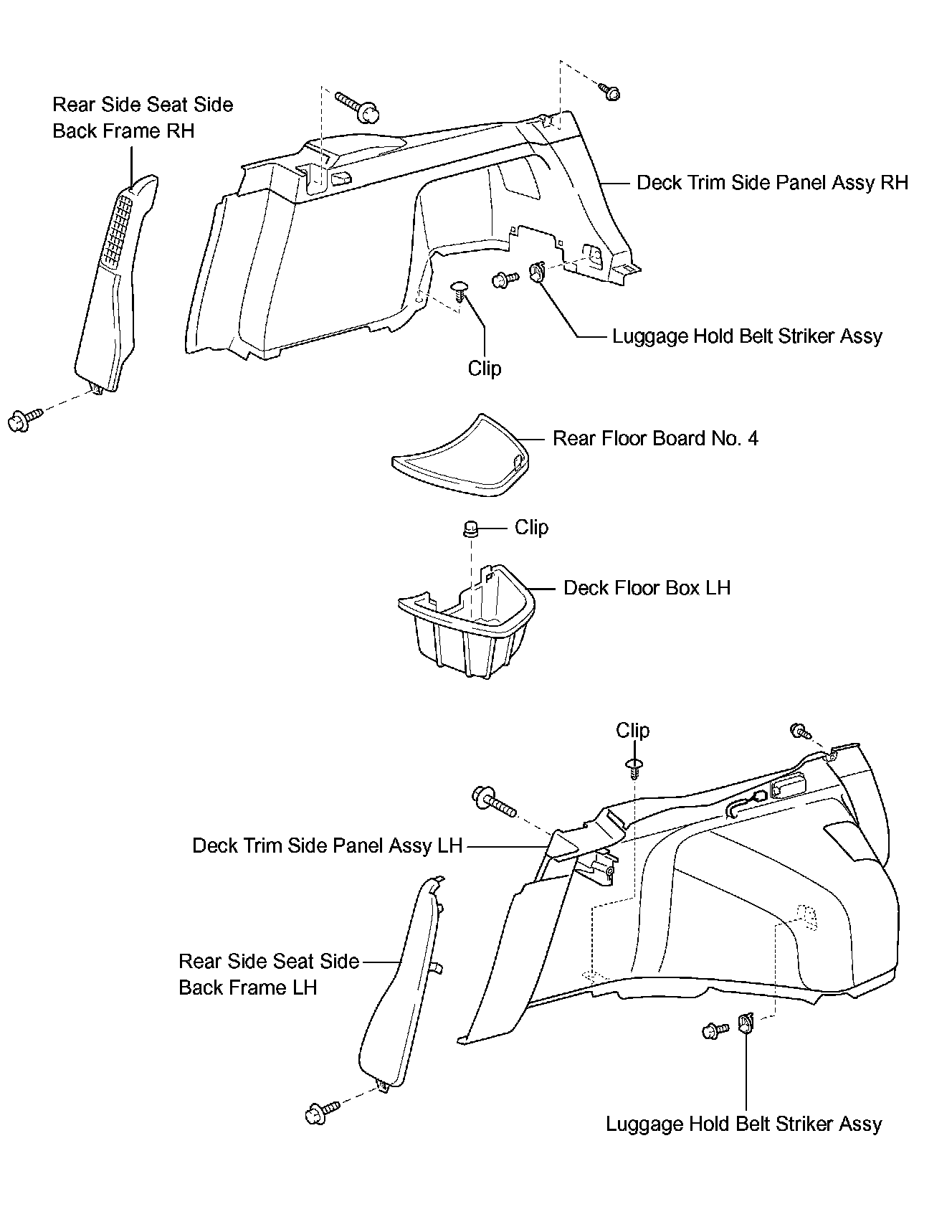 Rear Side Seat Side Back Frame RH

Deck Trim Side Panel Assy RH

Luggage Hold Belt Striker Assy

Clip

Rear Floor Board No. 4

Clip

Deck Floor Box LH

Clip

Deck Trim Side Panel Assy LH

Rear Side Seat Side Back Frame LH

Luggage Hold Belt Striker Assy