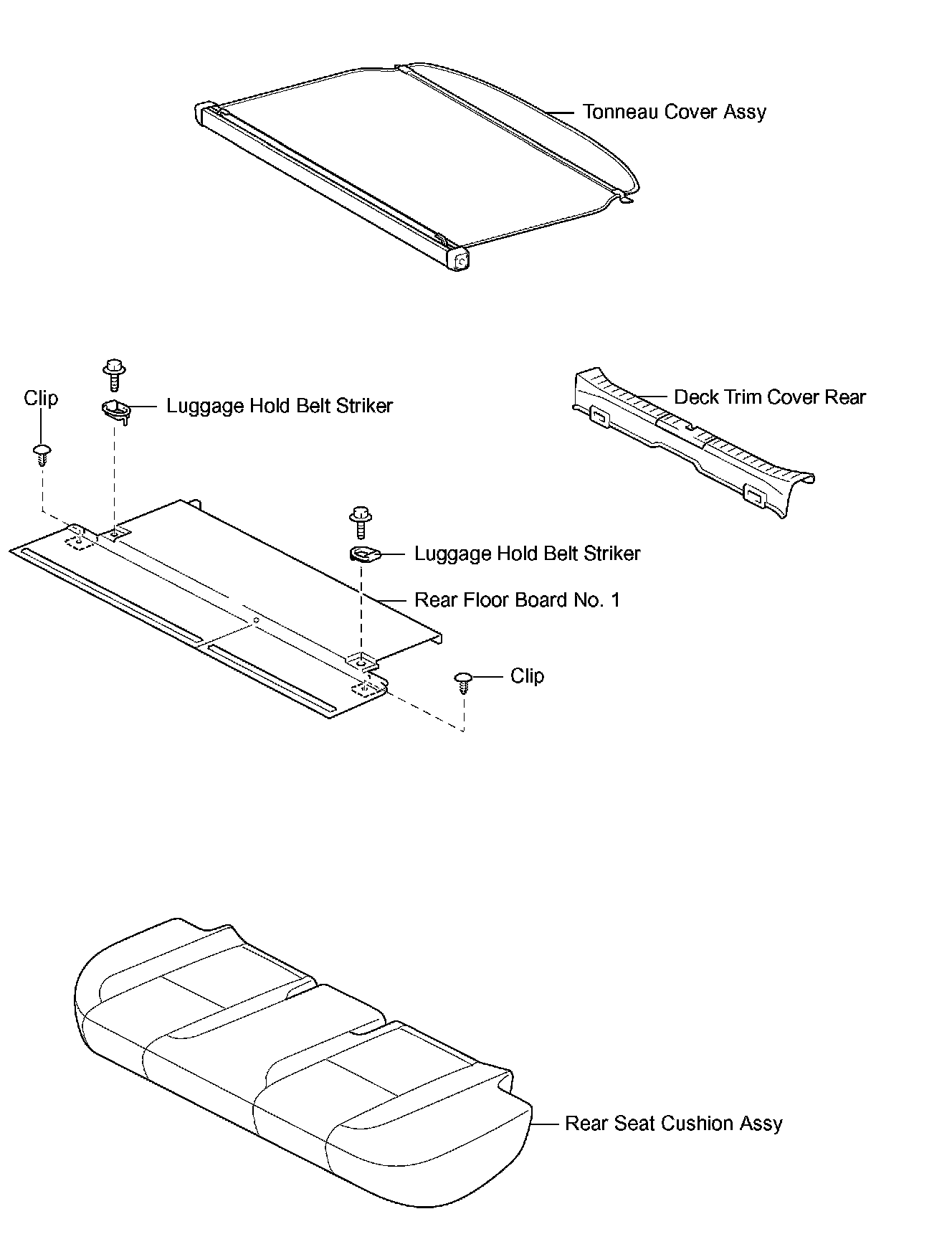 Tonneau Cover Assy

Clip

Luggage Hold Belt Striker

Deck Trim Cover Rear

Luggage Hold Belt Striker

Rear Floor Board No. 1

Clip

Rear Seat Cushion Assy