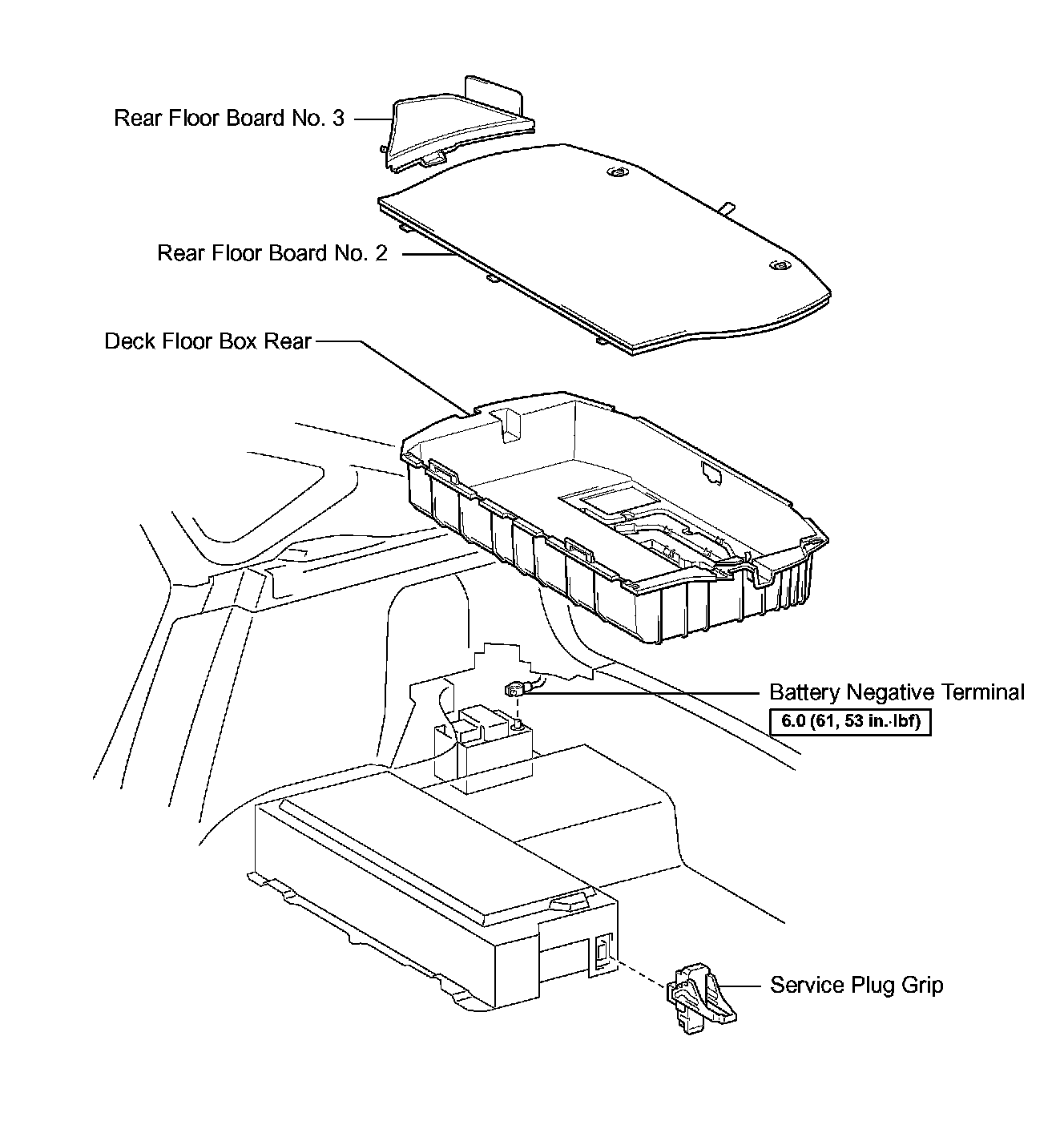 Rear Floor Board No. 3

Rear Floor Board No. 2

Deck Floor Box Rear

Battery Negative Terminal

6.0 (61, 53 in.·lbf)

Service Plug Grip