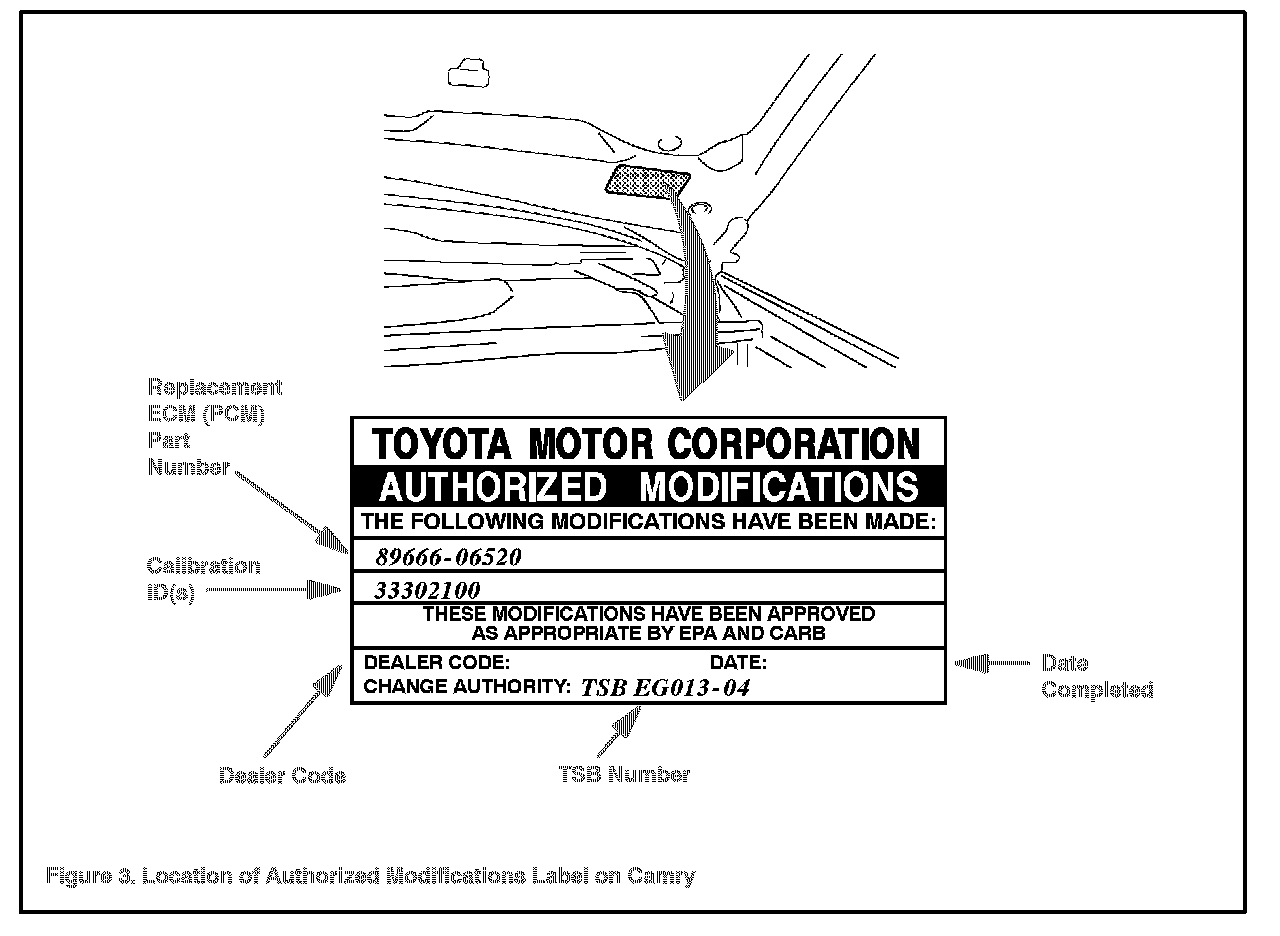 Replacement ECM (PCM) Part Number

Calibration ID(s)

TOYOTA MOTOR CORPORATION
AUTHORIZED MODIFICATIONS
THE FOLLOWING MODIFICATIONS HAVE BEEN MADE:
89666-06520
33302100
THESE MODIFICATIONS HAVE BEEN APPROVED AS APPROPRIATE BY EPA AND CARB
DEALER CODE: DATE:
CHANGE AUTHORITY: TSB EG013-04

Date Completed

Dealer Code

TSB Number

Figure 3. Location of Authorized Modifications Label on Camry