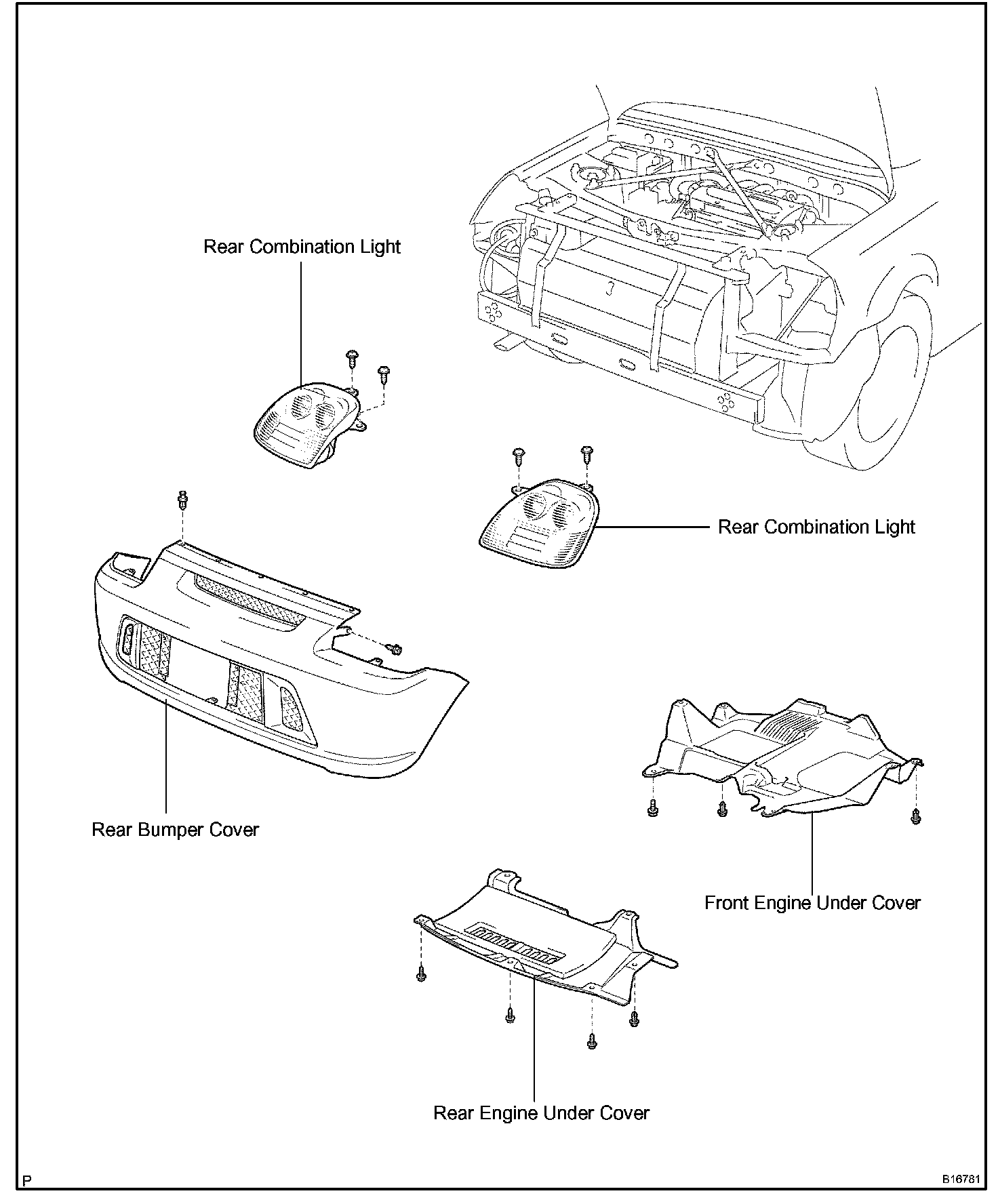 Rear Combination Light

Rear Combination Light

Rear Bumper Cover

Front Engine Under Cover

Rear Engine Under Cover

P

B16781