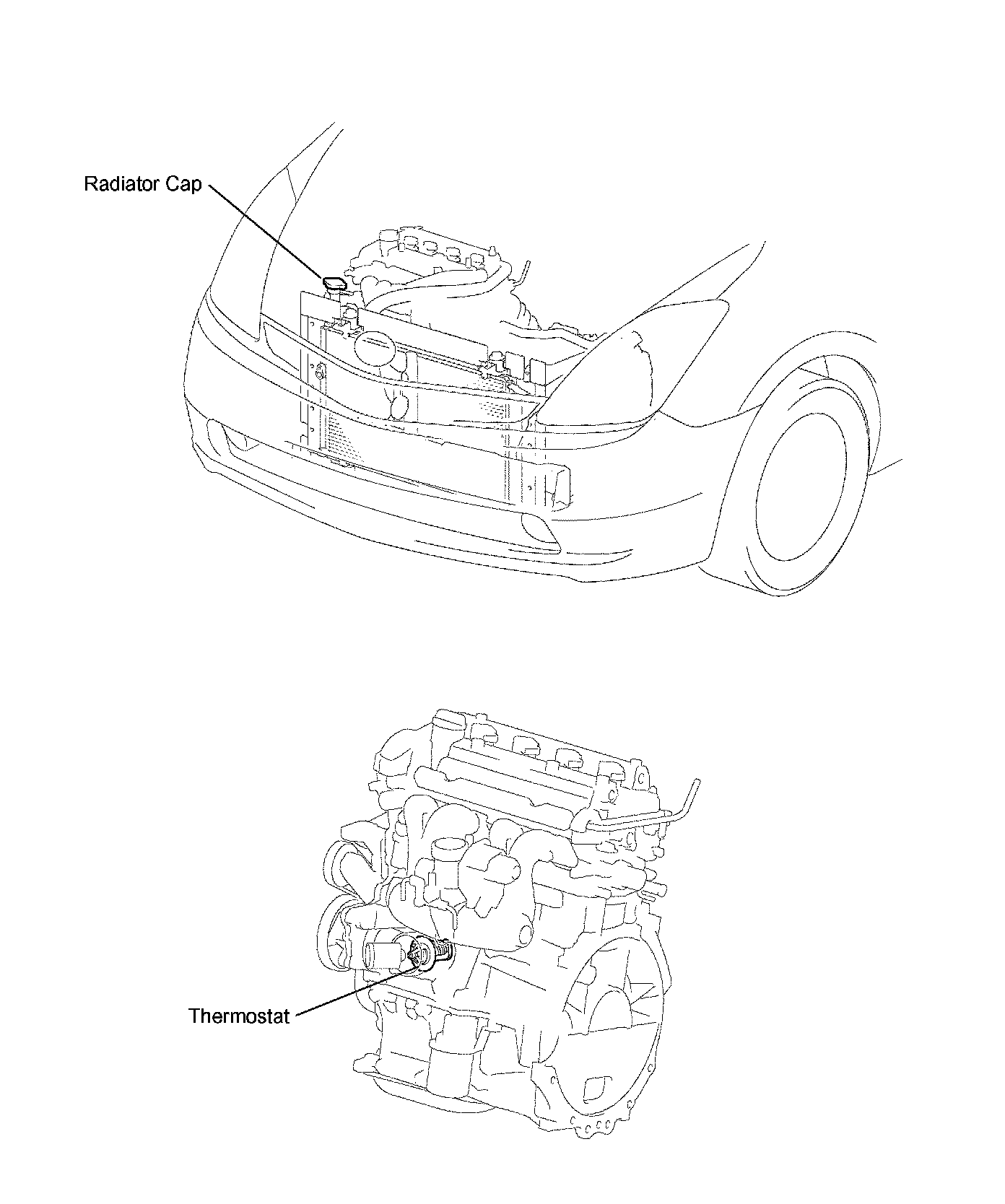 Radiator Cap

Thermostat