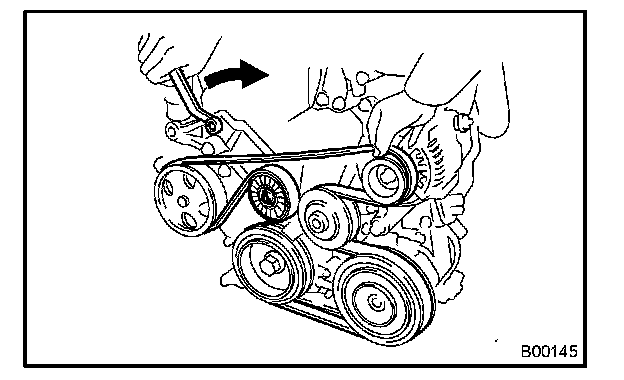 B00145