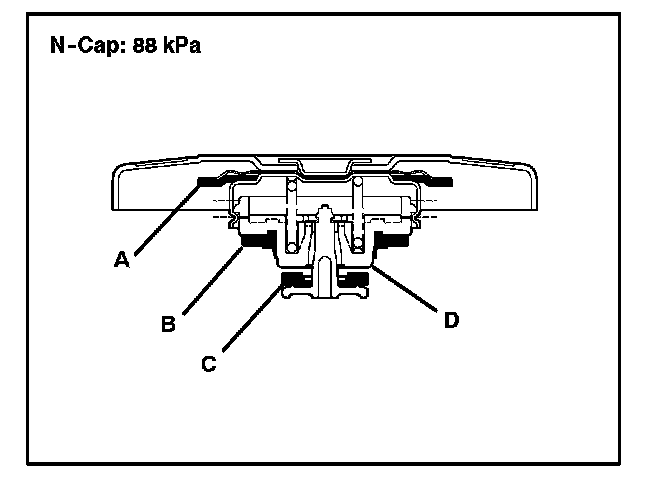 N-Cap: 88 kPa

A

B

C

D